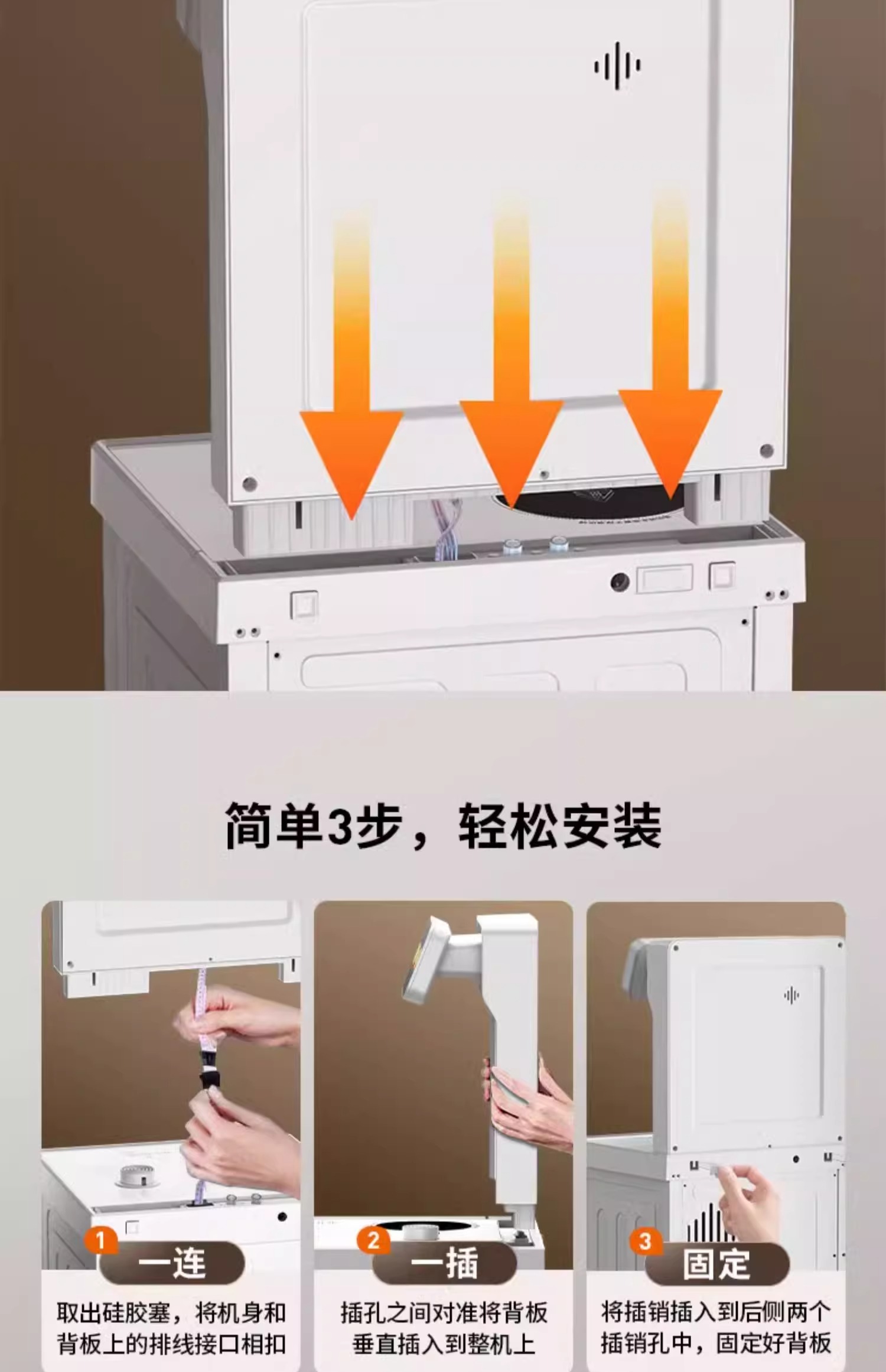 简单3步，轻松安装

1 一连
取出硅胶塞，将机身和背板上的排线接口相扣

2 一插
插孔之间对准将背板垂直插入到整机上

3 固定
将插销插入到后侧两个插销孔中，固定好背板