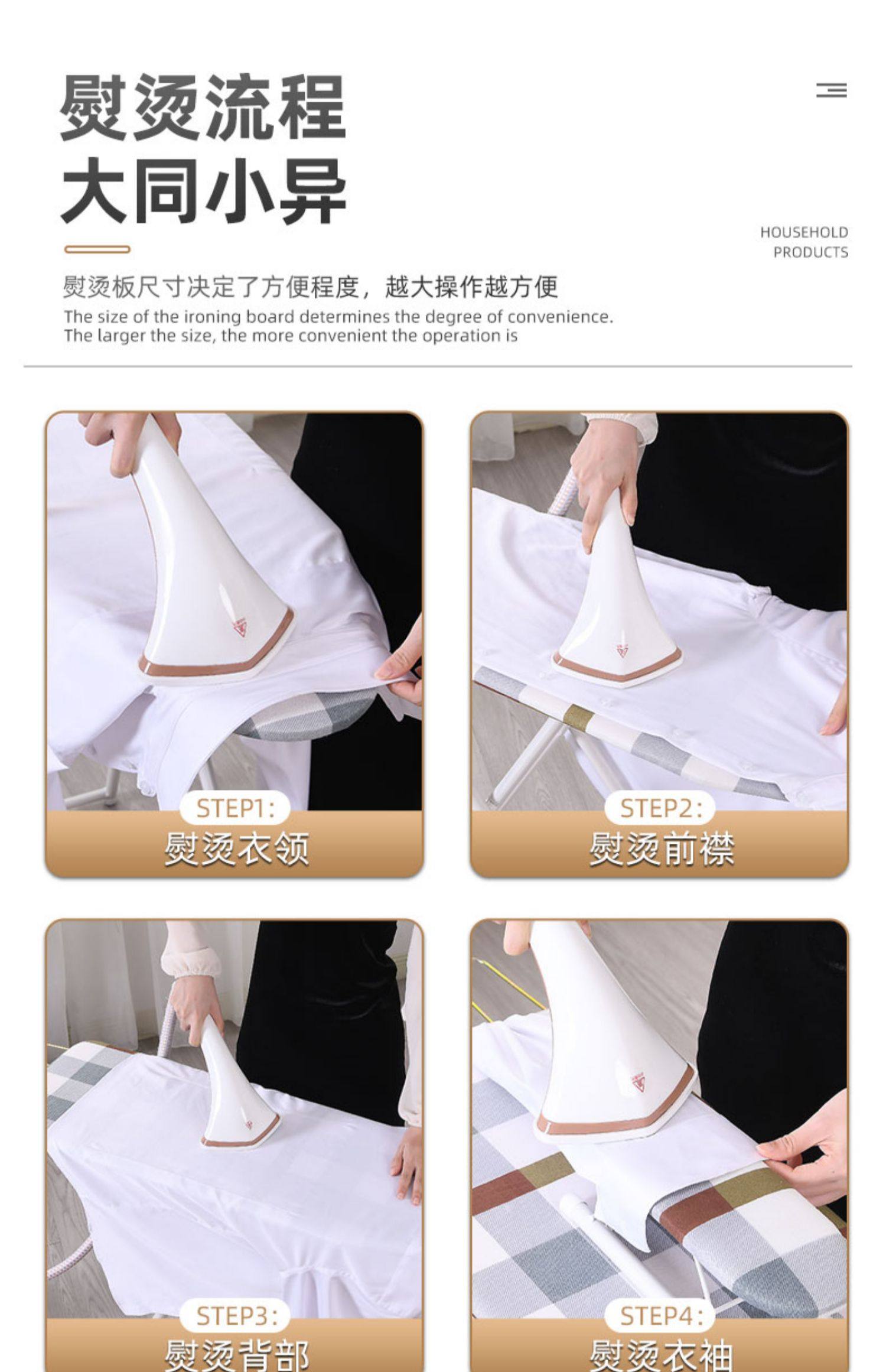 熨烫流程
大同小异

HOUSEHOLD PRODUCTS

熨烫板尺寸决定了方便程度，越大操作越方便

The size of the ironing board determines the degree of convenience. The larger the size, the more convenient the operation is

STEP1:
熨烫衣领

STEP2:
熨烫前襟

STEP3:
熨烫背部

STEP4:
熨烫衣袖