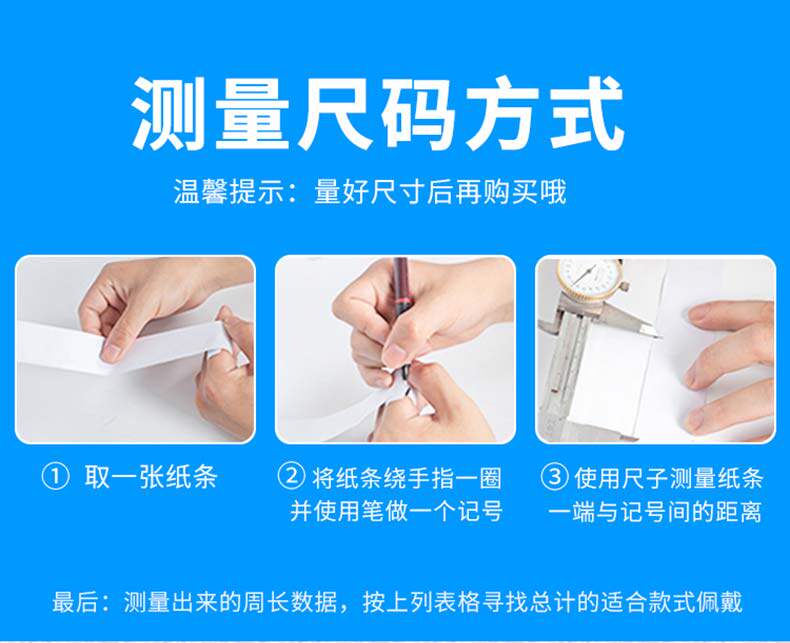 测量尺码方式

温馨提示：量好尺寸后再购买哦

① 取一张纸条

② 将纸条绕手指一圈并使用笔做一个记号

③ 使用尺子测量纸条一端与记号间的距离

最后：测量出来的周长数据，按上列表格寻找总计的适合款式佩戴