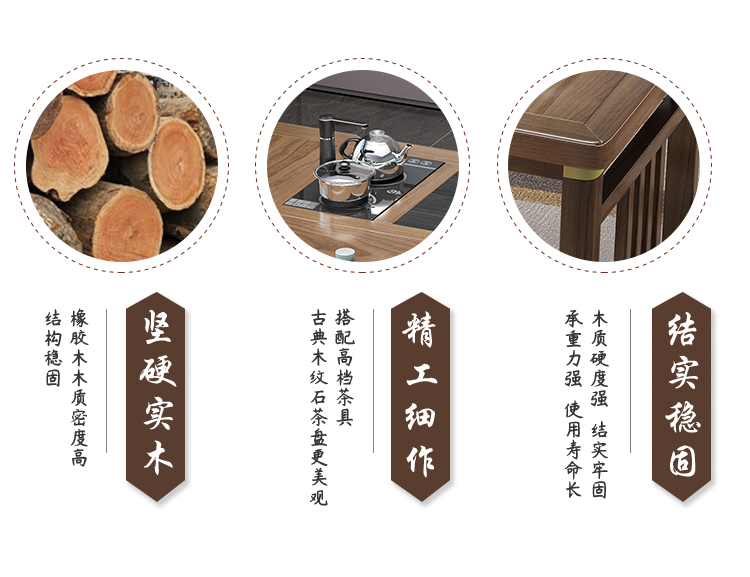 坚硬实木

橡胶木木质密度高
结构稳固

精工细作

搭配高档茶具
古典木纹石茶盘更美观

结实稳固

木质硬度强 结实牢固
承重力强 使用寿命长