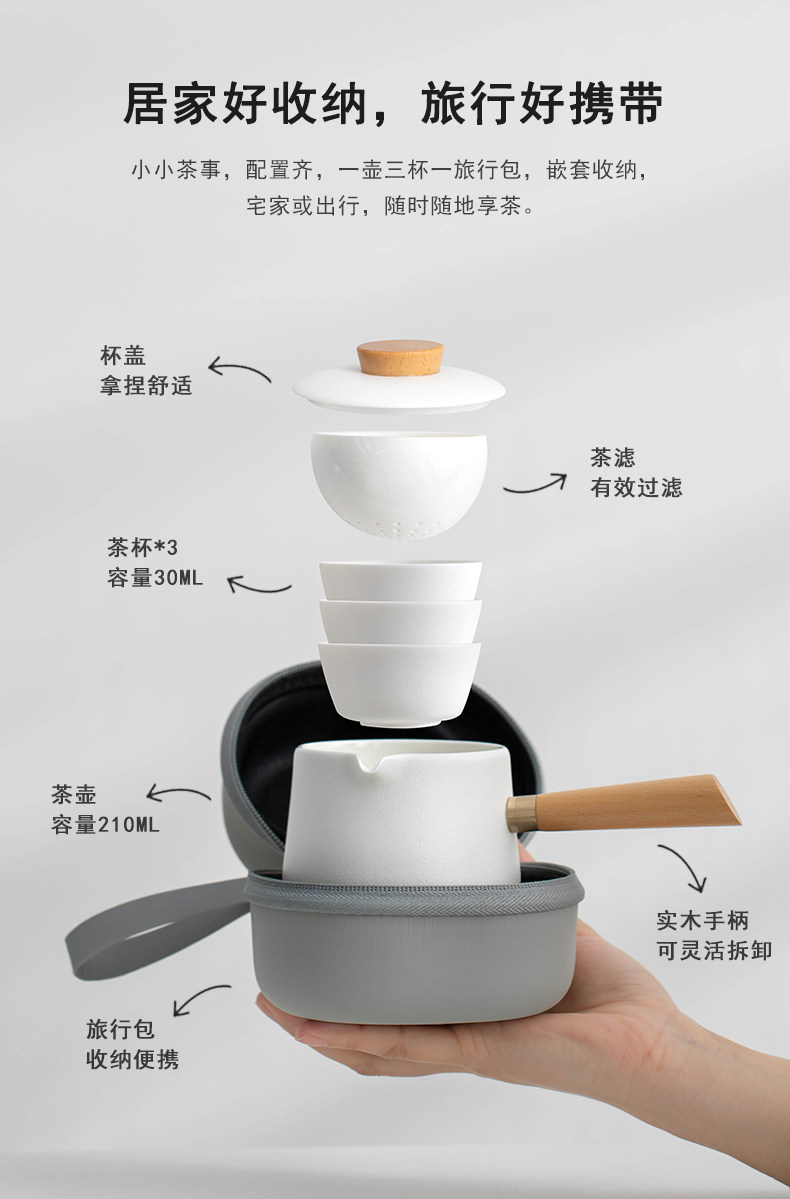 居家好收纳，旅行好携带

小小茶事，配置齐，一壶三杯一旅行包，嵌套收纳，宅家或出行，随时随地享茶。

杯盖
拿捏舒适

茶滤
有效过滤

茶杯*3
容量30ML

茶壶
容量210ML

实木手柄
可灵活拆卸

旅行包
收纳便携