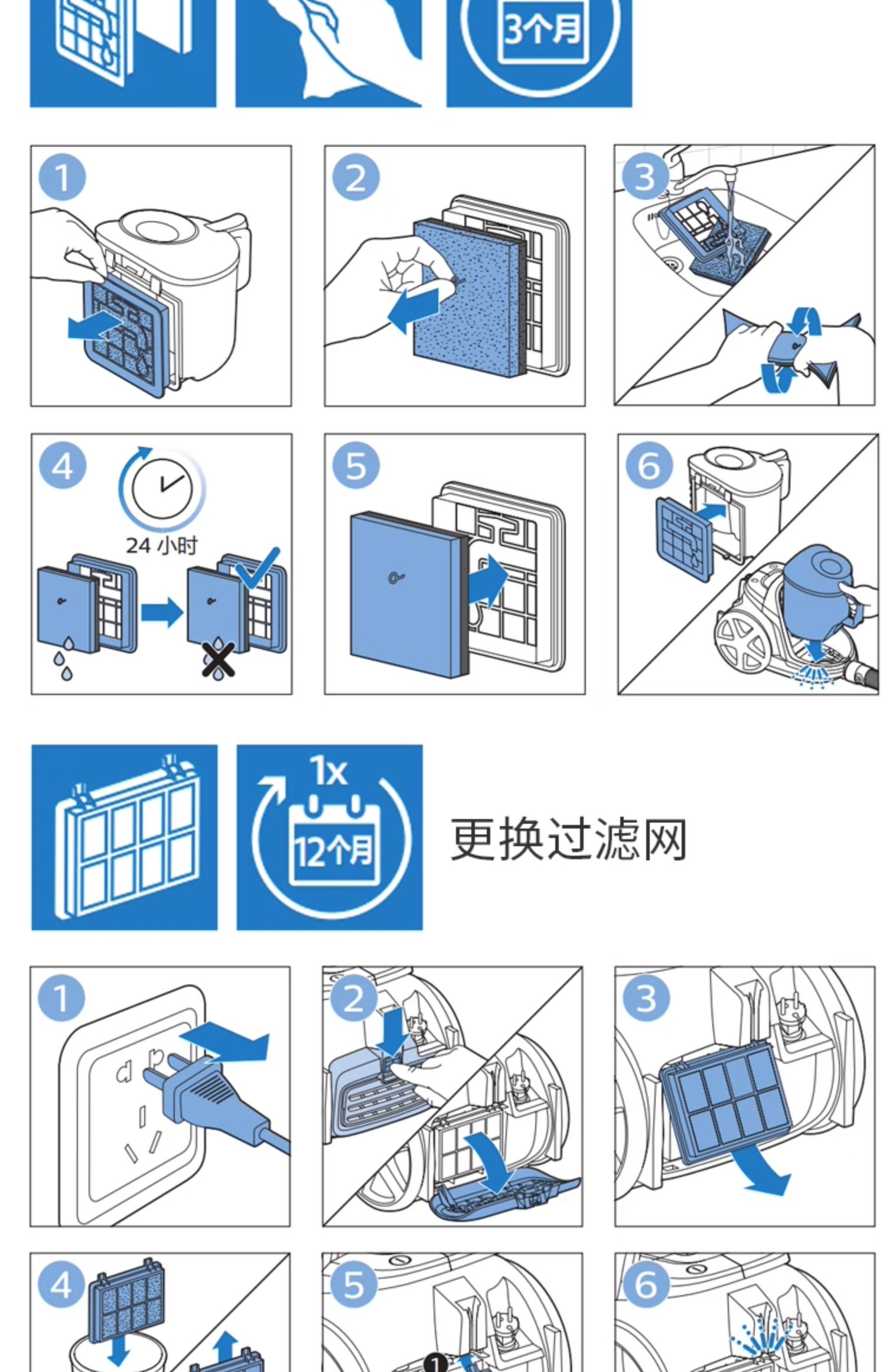 3个月

1

2

3

4

24 小时

5

6

1x

12个月

更换过滤网

1

2

3

4

5

1

6