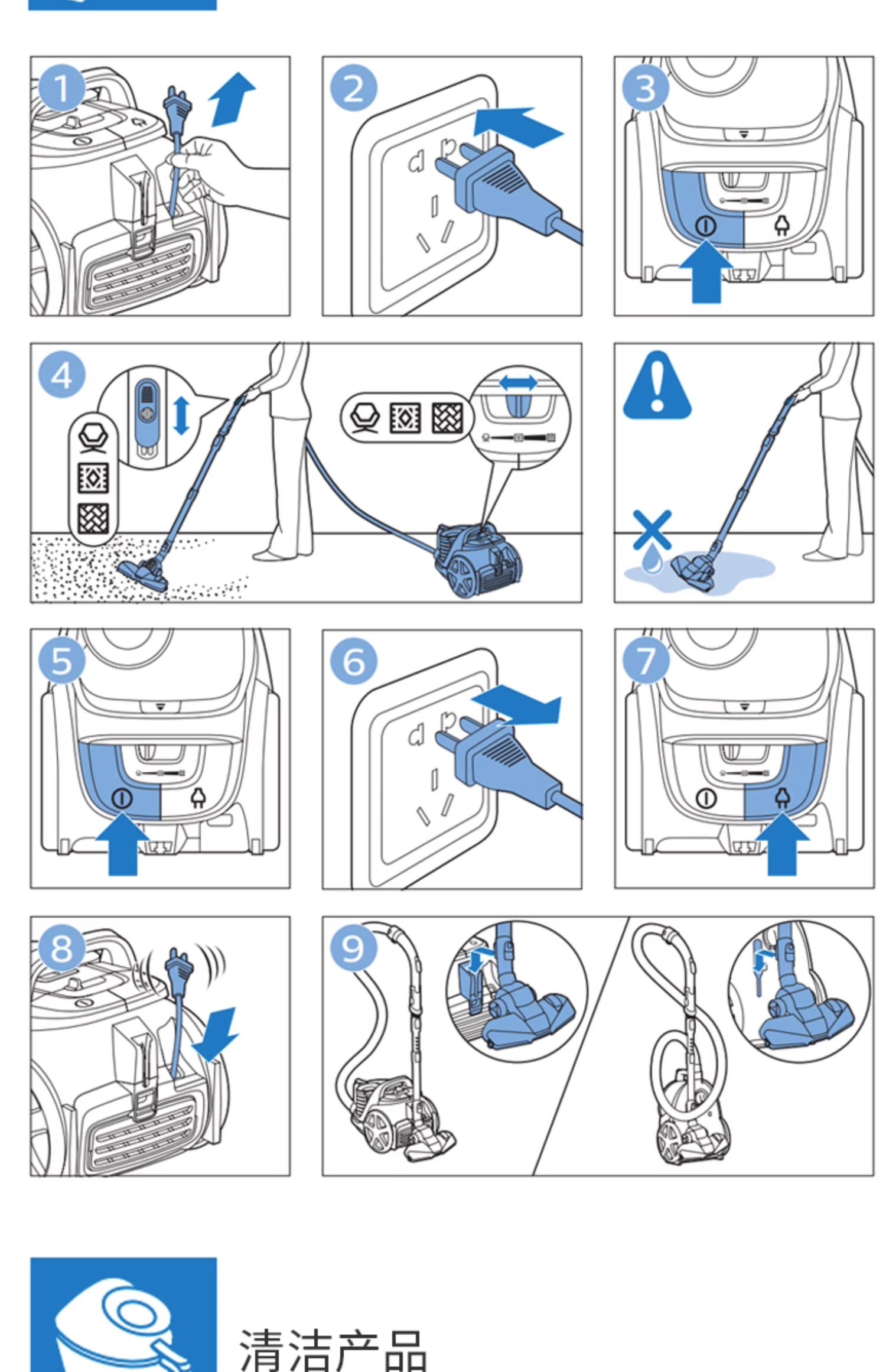 1

2

3

4

5

6

7

8

9

清洁产品