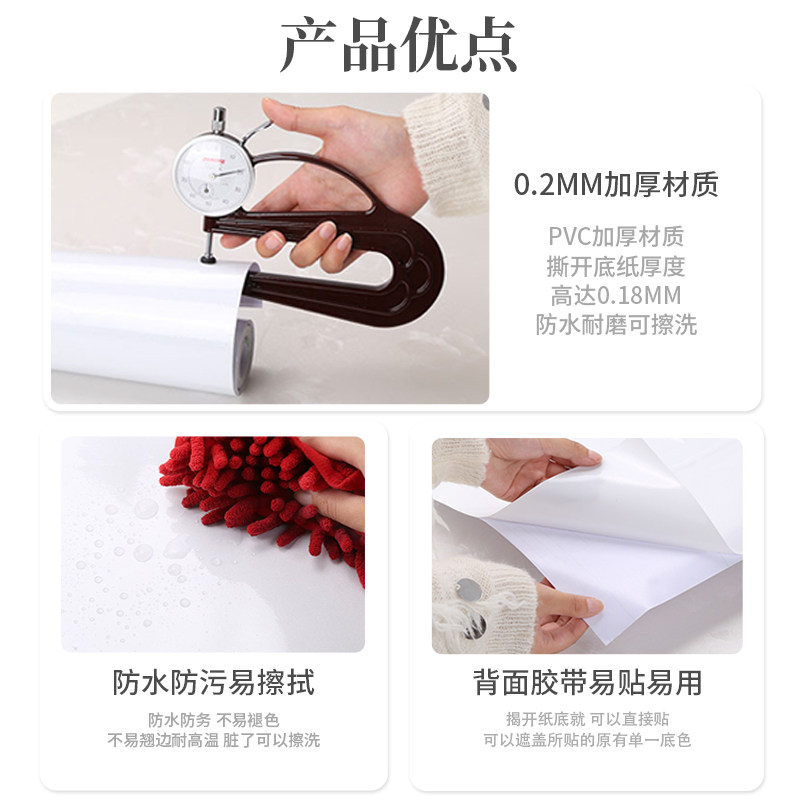 产品优点

0.2MM加厚材质

PVC加厚材质
撕开底纸厚度
高达0.18MM
防水耐磨可擦洗

防水防污易擦拭

防水防务 不易褪色
不易翘边耐高温 脏了可以擦洗

背面胶带易贴易用

揭开纸底就 可以直接贴
可以遮盖所贴的原有单一底色