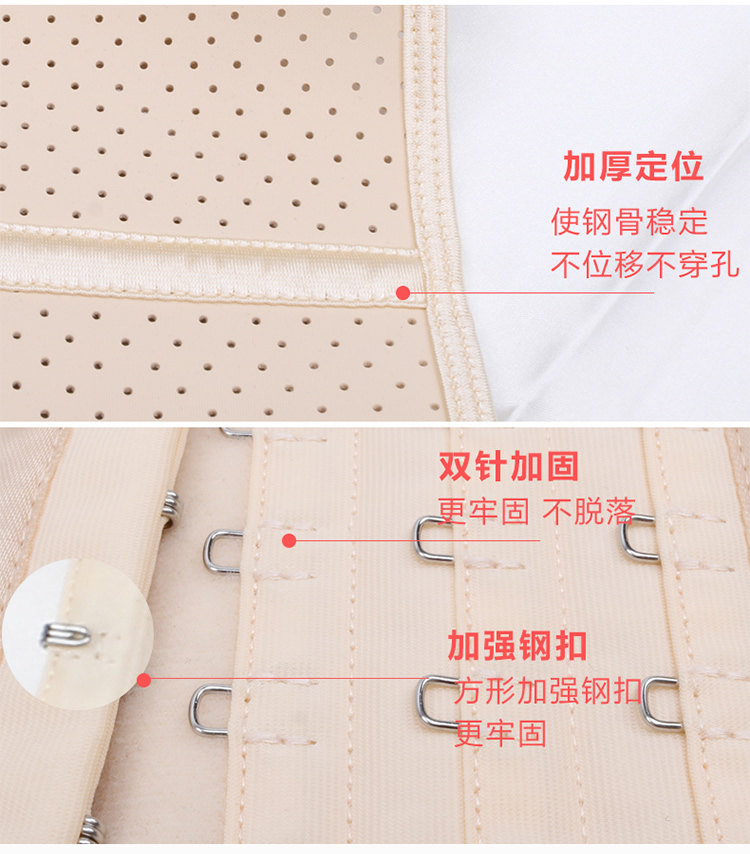 加厚定位

使钢骨稳定
不位移不穿孔

双针加固

更牢固 不脱落

加强钢扣

方形加强钢扣
更牢固