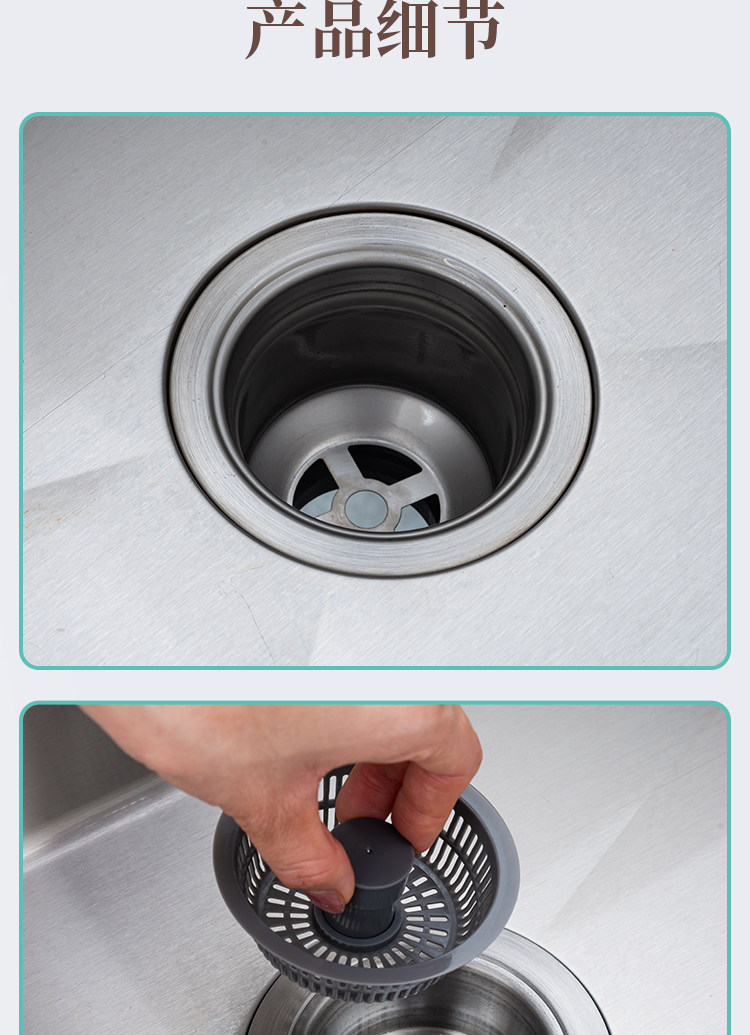 产品细节