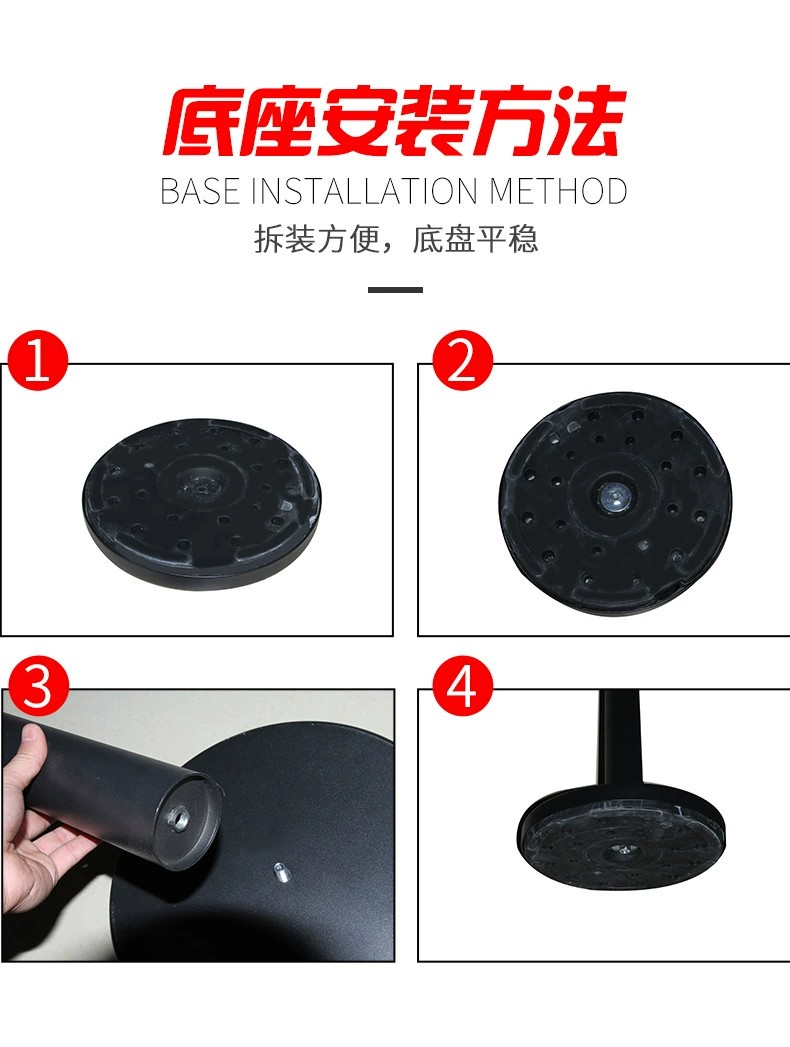 底座安装方法
BASE INSTALLATION METHOD
拆装方便，底盘平稳

1

2

3

4