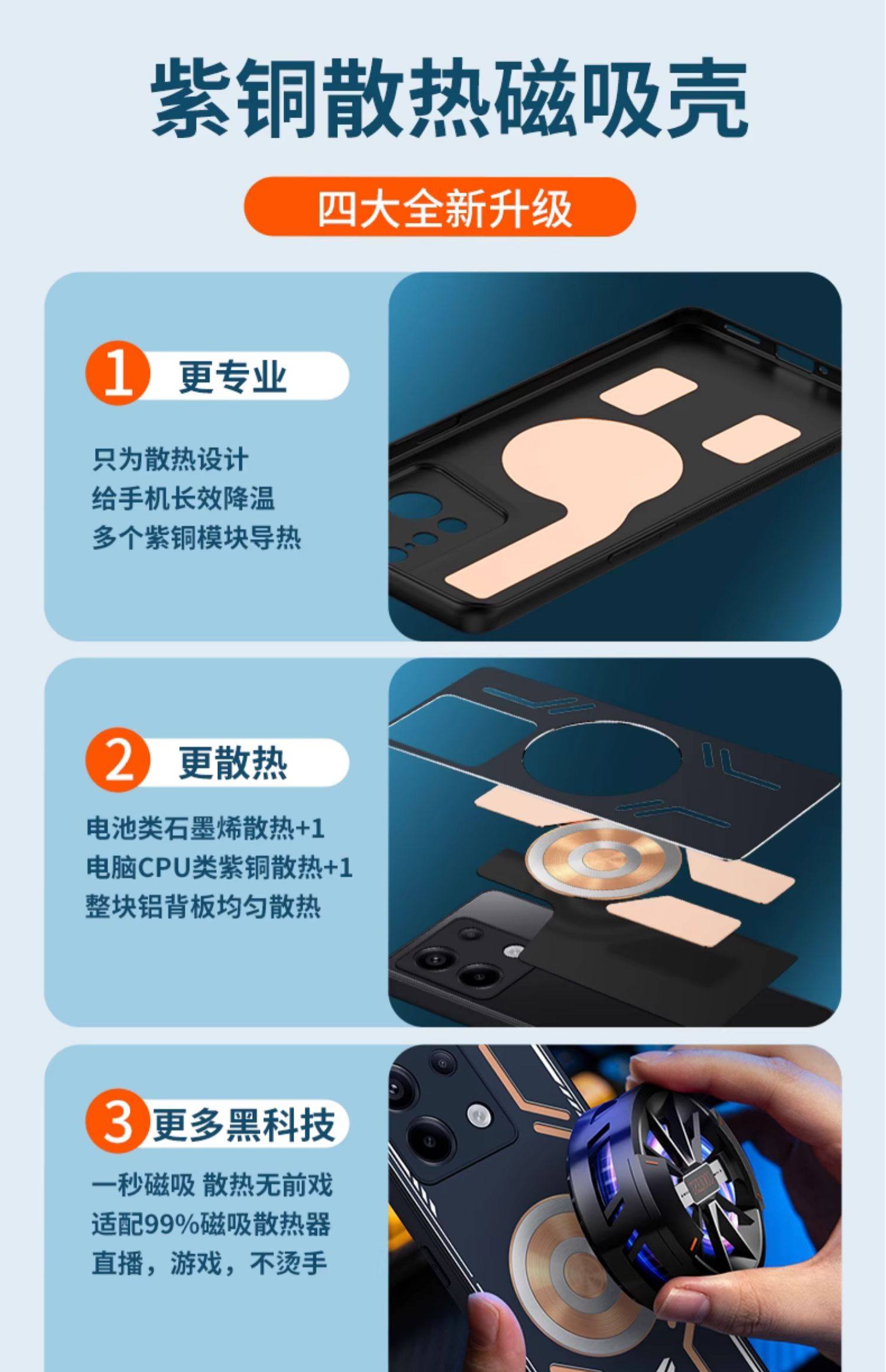 紫铜散热磁吸壳

四大全新升级

1 更专业

只为散热设计
给手机长效降温
多个紫铜模块导热

2 更散热

电池类石墨烯散热+1
电脑CPU类紫铜散热+1
整块铝背板均匀散热

3 更多黑科技

一秒磁吸 散热无前戏
适配99%磁吸散热器
直播，游戏，不烫手