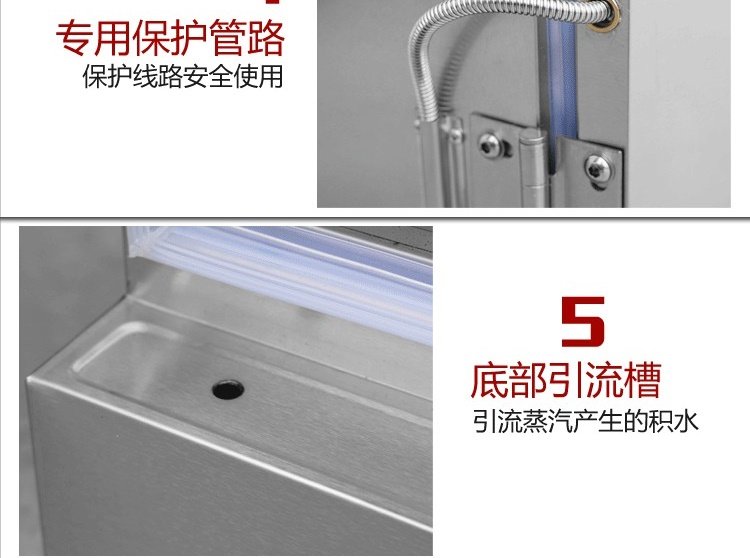 专用保护管路
保护线路安全使用

5
底部引流槽
引流蒸汽产生的积水