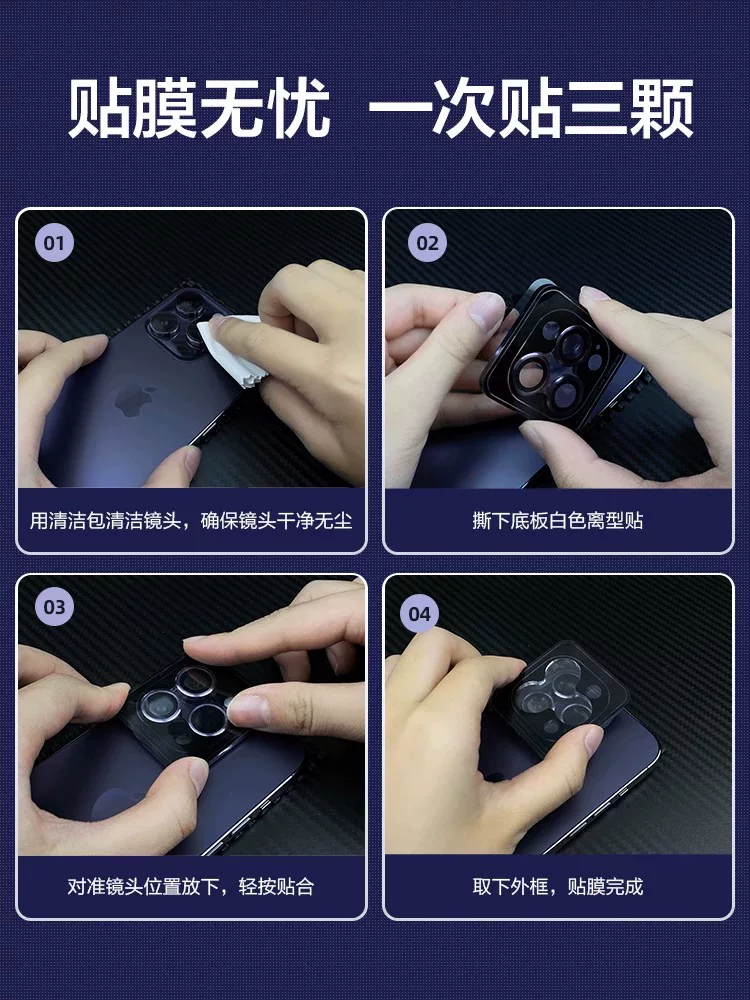 贴膜无忧 一次贴三颗

01

用清洁包清洁镜头，确保镜头干净无尘

02

撕下底板白色离型贴

03

对准镜头位置放下，轻按贴合

04

取下外框，贴膜完成