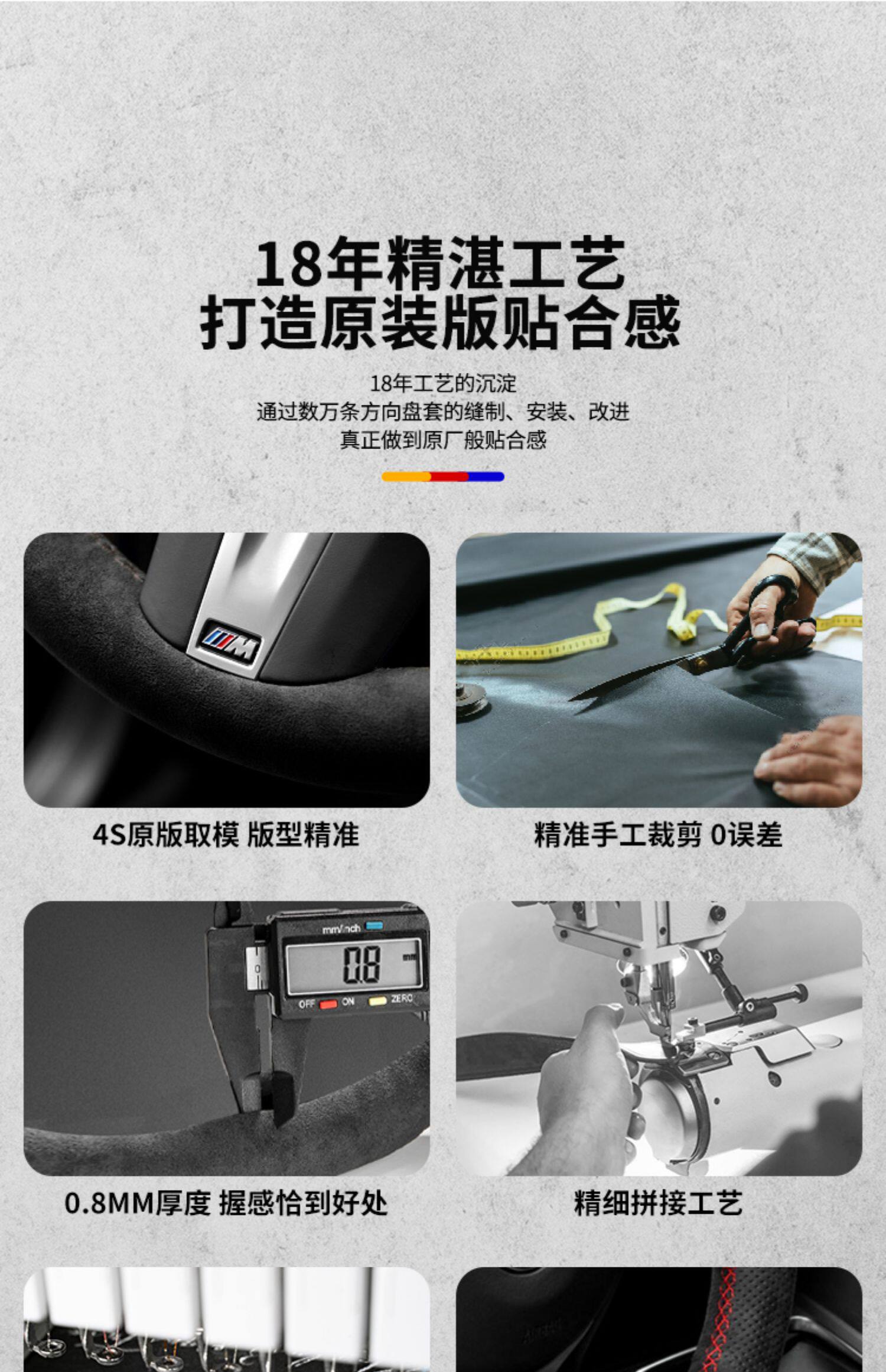 18年精湛工艺
打造原装版贴合感

18年工艺的沉淀
通过数万条方向盘套的缝制、安装、改进
真正做到原厂般贴合感

M

4S原版取模 版型精准

精准手工裁剪 0误差

mm/inch
0.8 mm
OFF ON ZERO

0.8MM厚度 握感恰到好处

精细拼接工艺