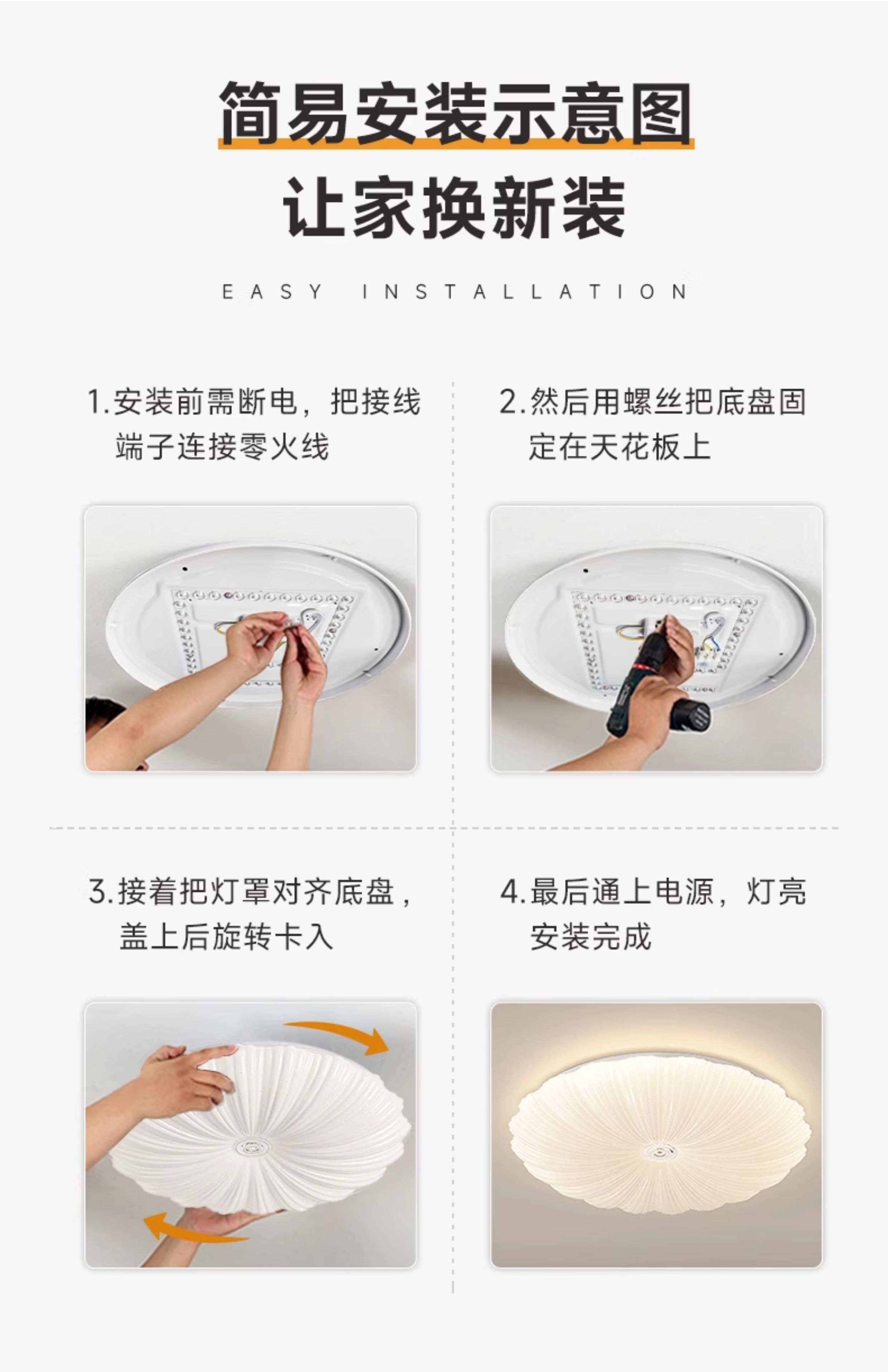 简易安装示意图
让家换新装

EASY INSTALLATION

1.安装前需断电，把接线端子连接零火线

2.然后用螺丝把底盘固定在天花板上

3.接着把灯罩对齐底盘，盖上后旋转卡入

4.最后通上电源，灯亮安装完成