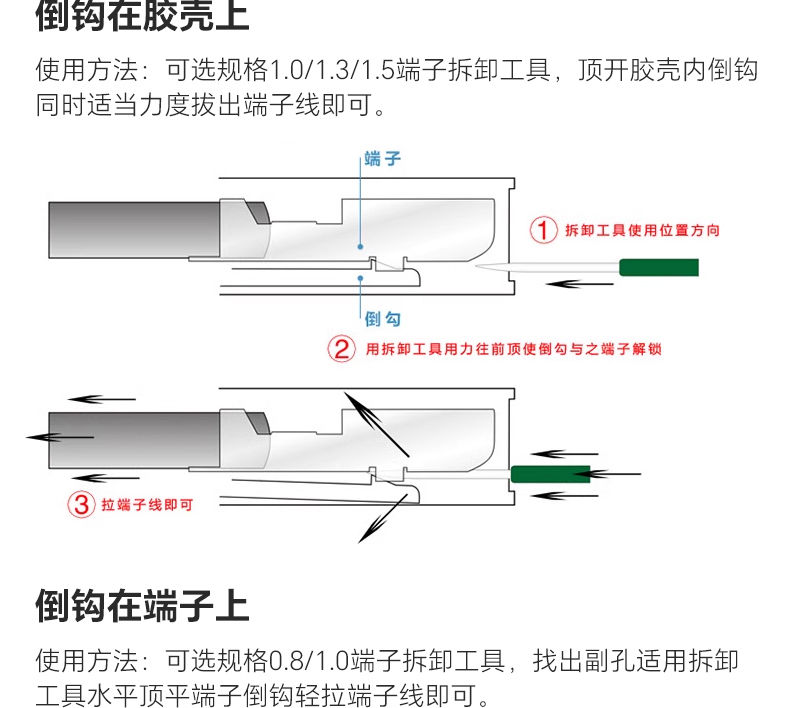 倒钩在胶壳上

使用方法：可选规格1.0/1.3/1.5端子拆卸工具，顶开胶壳内倒钩同时适当力度拔出端子线即可。

端子

① 拆卸工具使用位置方向

倒勾

② 用拆卸工具用力往前顶使倒勾与之端子解锁

③ 拉端子线即可

倒钩在端子上

使用方法：可选规格0.8/1.0端子拆卸工具，找出副孔适用拆卸工具水平顶平端子倒钩轻拉端子线即可。