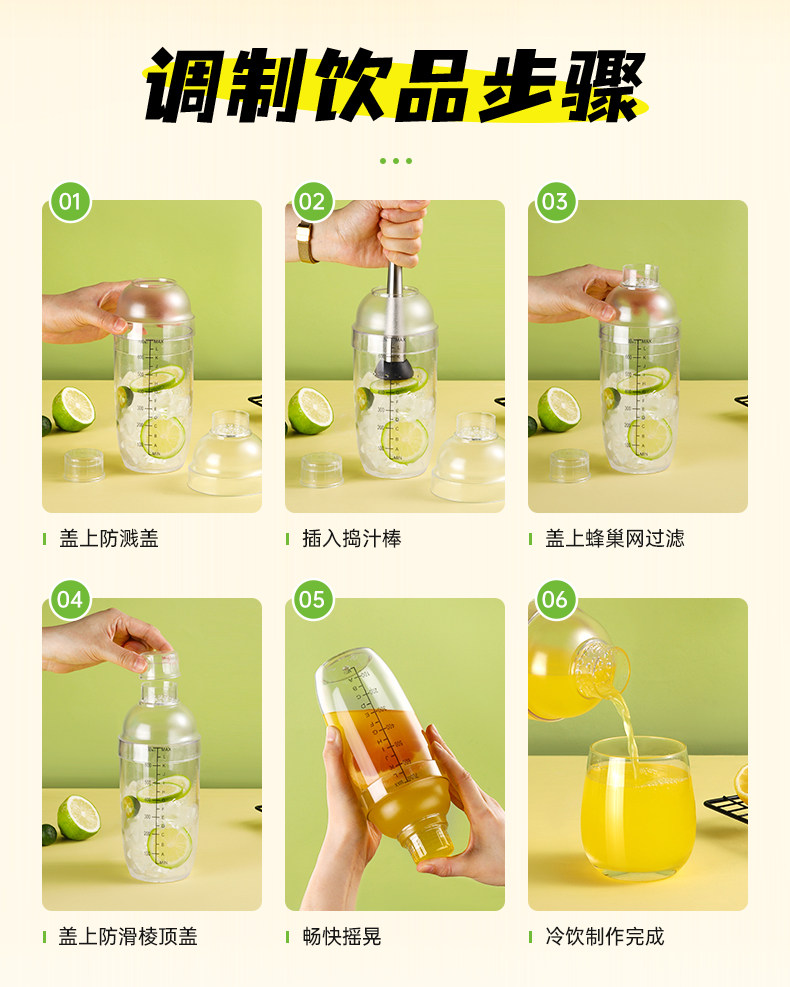 调制饮品步骤

01

盖上防溅盖

02

插入捣汁棒

03

盖上蜂巢网过滤

04

盖上防滑棱顶盖

05

畅快摇晃

06

冷饮制作完成