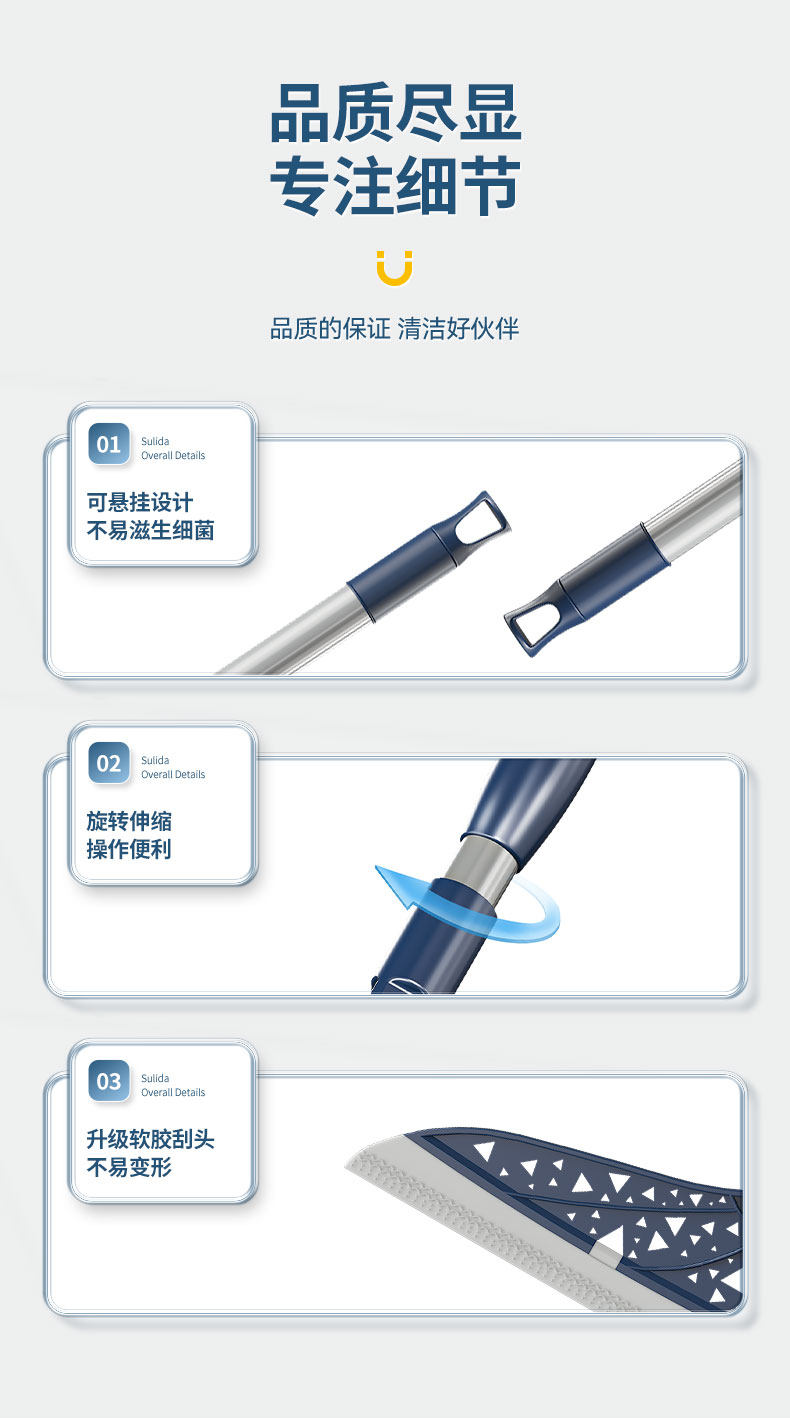 品质尽显
专注细节

品质的保证 清洁好伙伴

01 Sulida Overall Details

可悬挂设计
不易滋生细菌

02 Sulida Overall Details

旋转伸缩
操作便利

03 Sulida Overall Details

升级软胶刮头
不易变形