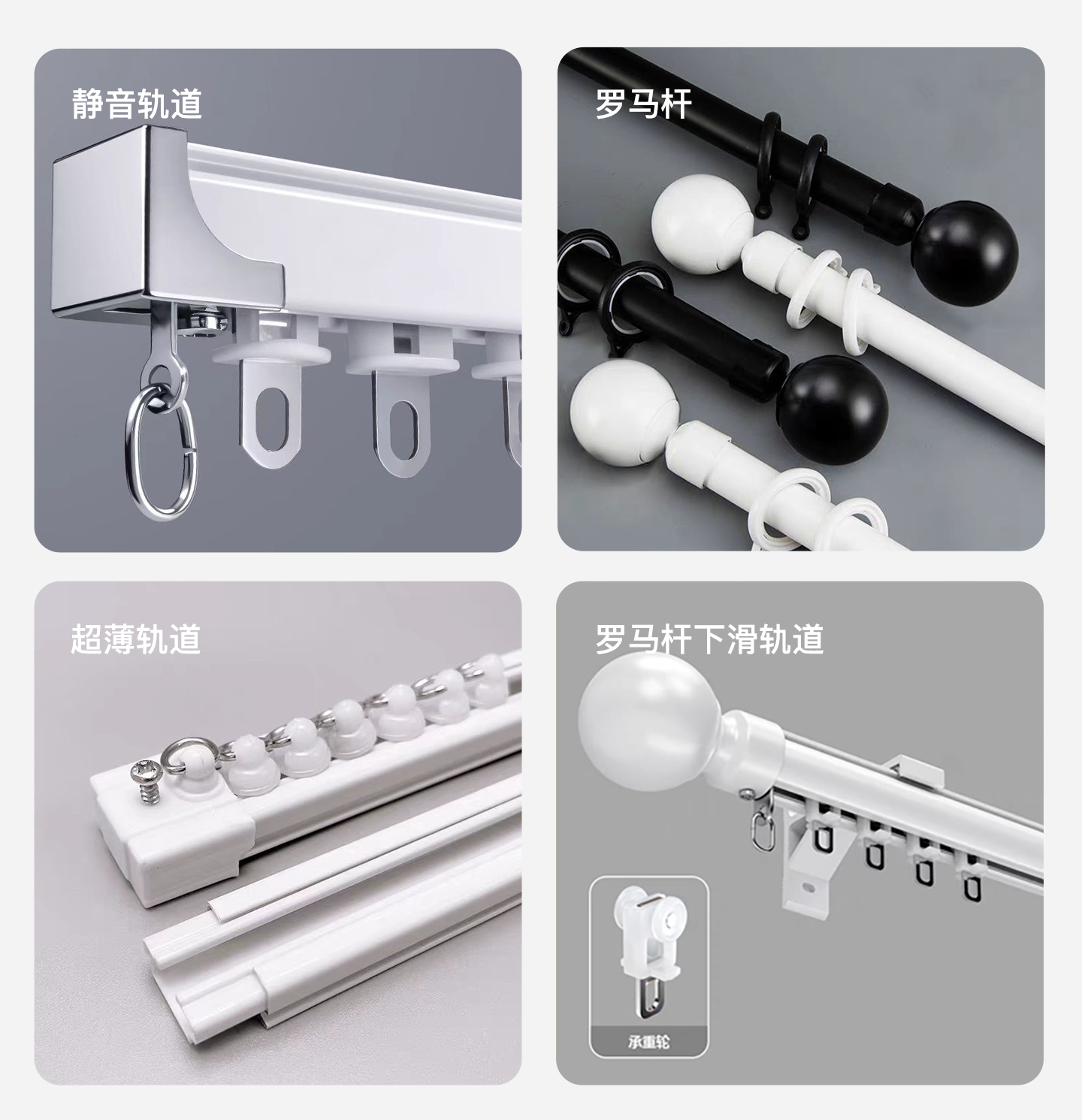 静音轨道

罗马杆

超薄轨道

罗马杆下滑轨道

承重轮