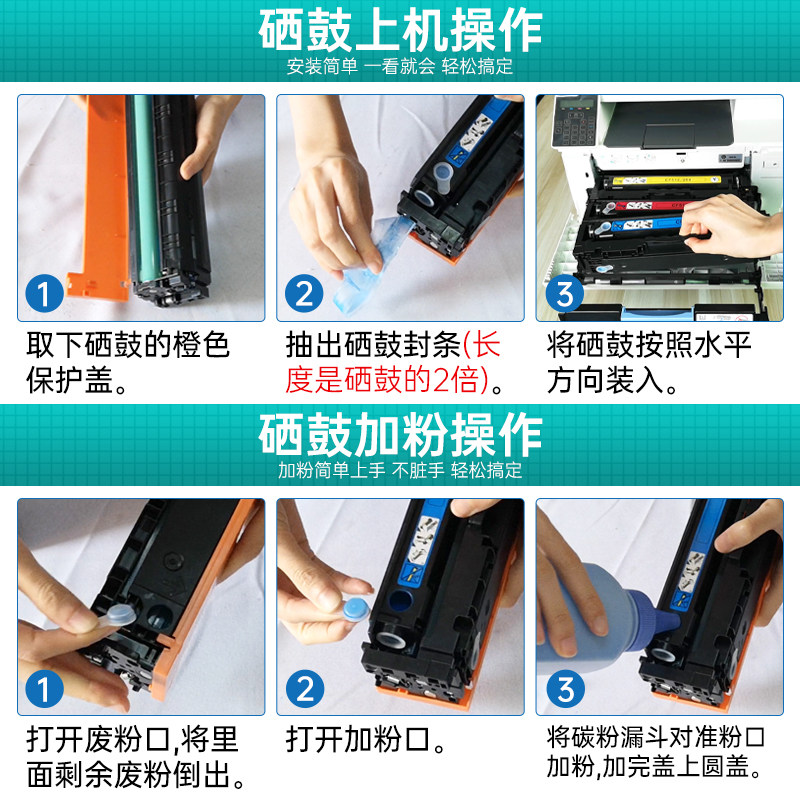 硒鼓上机操作
安装简单 一看就会 轻松搞定

1
取下硒鼓的橙色保护盖。

2
抽出硒鼓封条(长度是硒鼓的2倍)。

3
将硒鼓按照水平方向装入。

硒鼓加粉操作
加粉简单上手 不脏手 轻松搞定

1
打开废粉口,将里面剩余废粉倒出。

2
打开加粉口。

3
将碳粉漏斗对准粉口加粉,加完盖上圆盖。