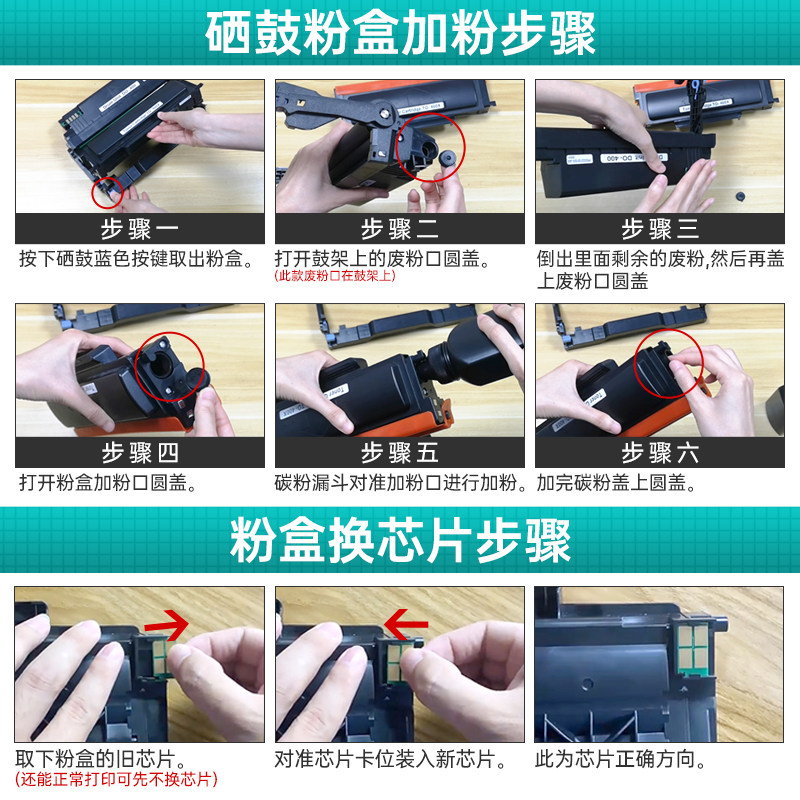 硒鼓粉盒加粉步骤

步骤一
按下硒鼓蓝色按键取出粉盒。

步骤二
打开鼓架上的废粉口圆盖。
(此款废粉口在鼓架上)

步骤三
倒出里面剩余的废粉,然后再盖上废粉口圆盖

步骤四
打开粉盒加粉口圆盖。

步骤五
碳粉漏斗对准加粉口进行加粉。

步骤六
加完碳粉盖上圆盖。

粉盒换芯片步骤

取下粉盒的旧芯片。
(还能正常打印可先不换芯片)

对准芯片卡位装入新芯片。

此为芯片正确方向。