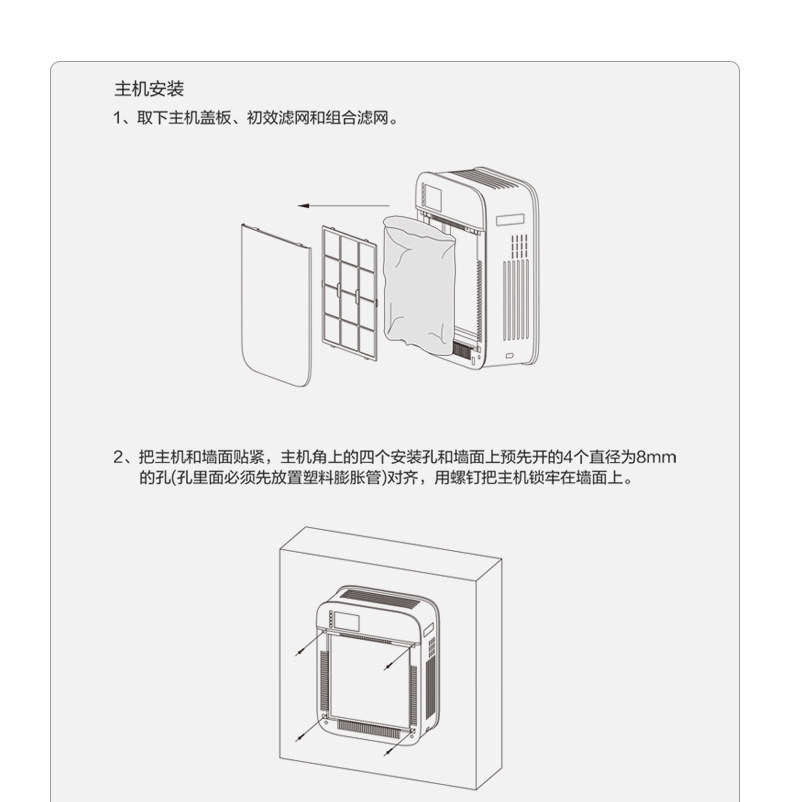 主机安装

1、取下主机盖板、初效滤网和组合滤网。

2、把主机和墙面贴紧，主机角上的四个安装孔和墙面上预先开的4个直径为8mm的孔(孔里面必须先放置塑料膨胀管)对齐，用螺钉把主机锁牢在墙面上。