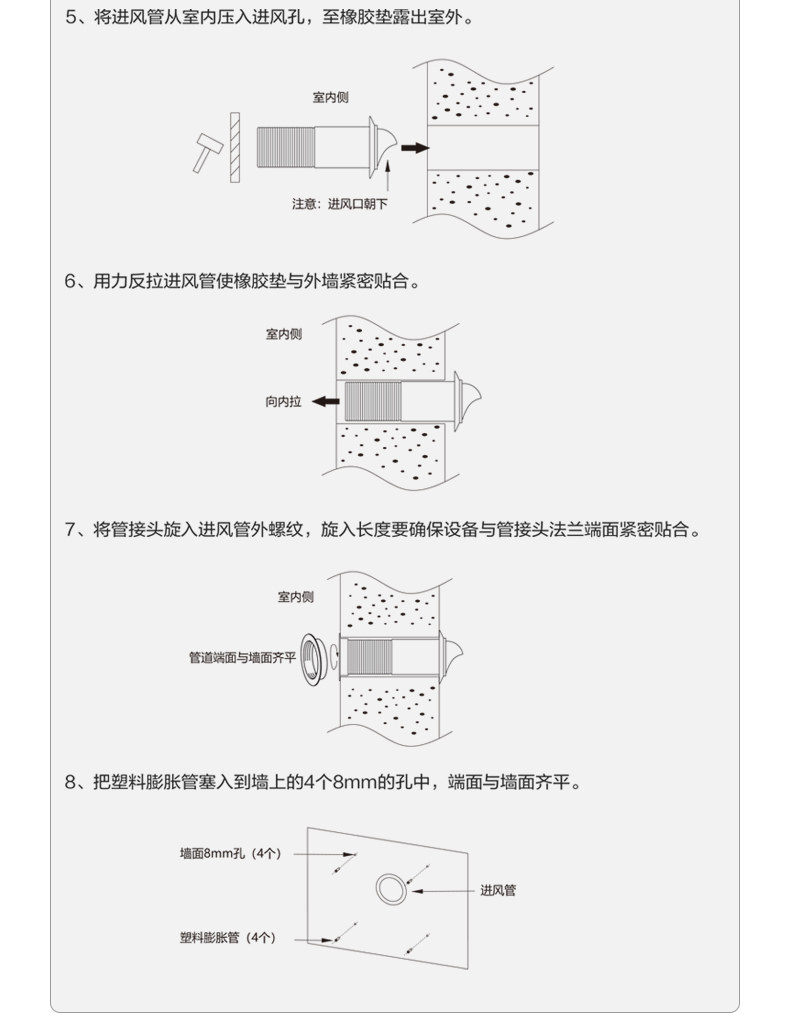 5、将进风管从室内压入进风孔，至橡胶垫露出室外。

室内侧

注意：进风口朝下

6、用力反拉进风管使橡胶垫与外墙紧密贴合。

室内侧

向内拉

7、将管接头旋入进风管外螺纹，旋入长度要确保设备与管接头法兰端面紧密贴合。

室内侧

管道端面与墙面齐平

8、把塑料膨胀管塞入到墙上的4个8mm的孔中，端面与墙面齐平。

墙面8mm孔（4个）

进风管

塑料膨胀管（4个）