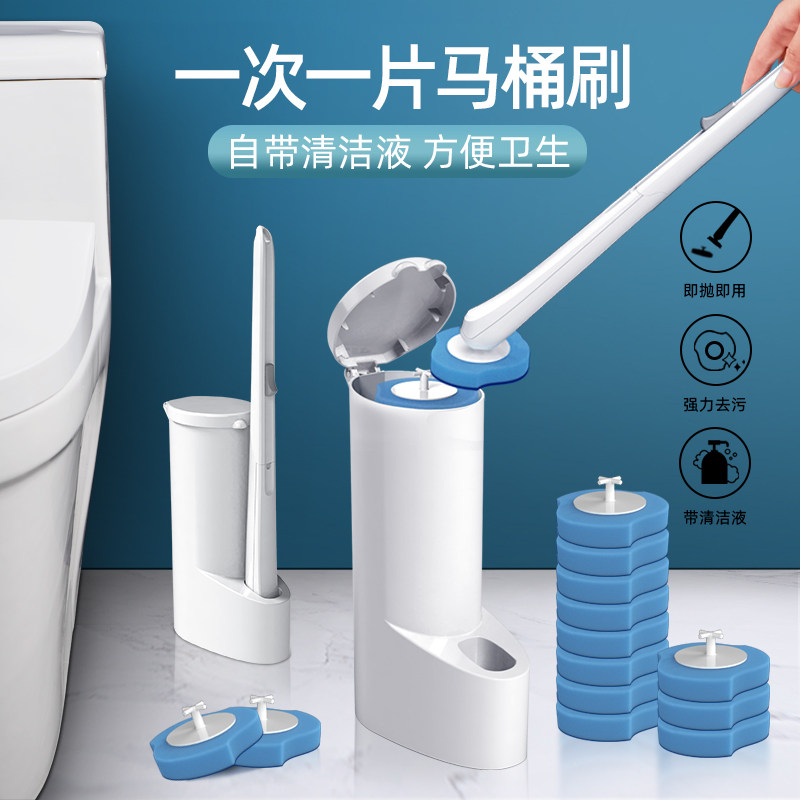 一次一片马桶刷

自带清洁液 方便卫生

即抛即用

强力去污

带清洁液