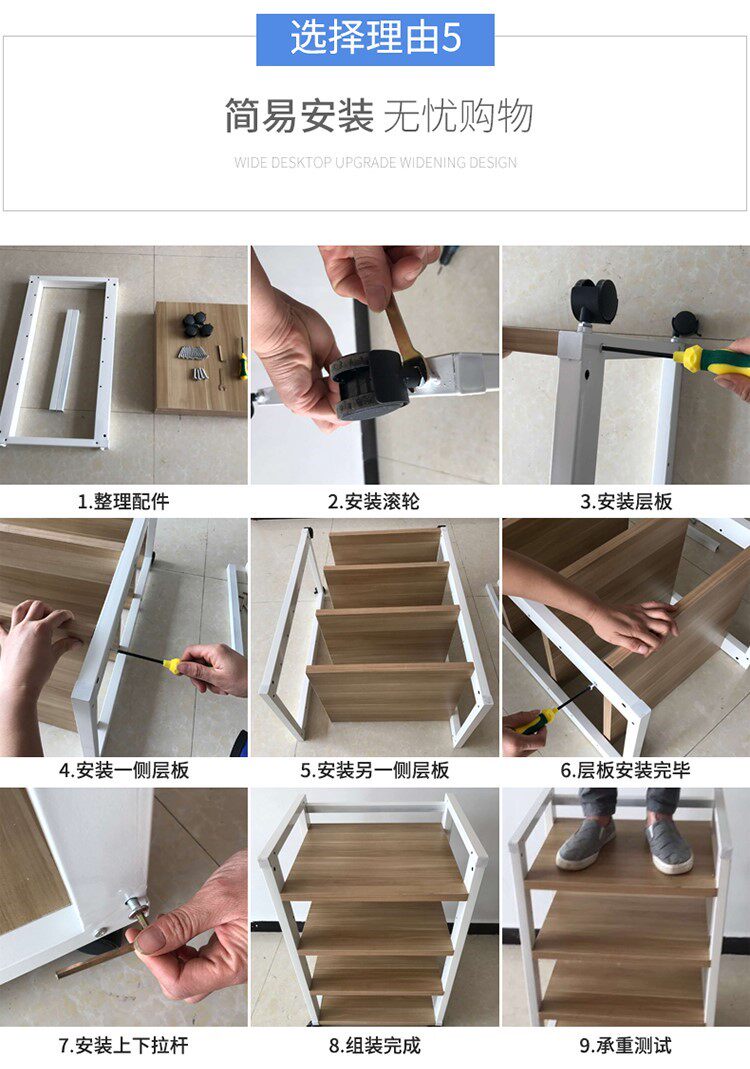 选择理由5

简易安装 无忧购物

WIDE DESKTOP UPGRADE WIDENING DESIGN

1.整理配件

2.安装滚轮

3.安装层板

4.安装一侧层板

5.安装另一侧层板

6.层板安装完毕

7.安装上下拉杆

8.组装完成

9.承重测试