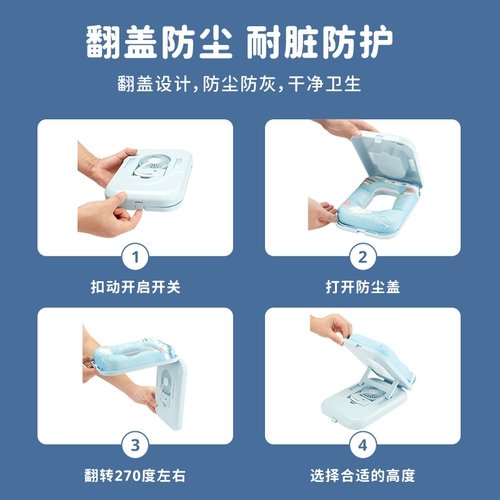 翻盖防尘 耐脏防护

翻盖设计,防尘防灰,干净卫生

1
扣动开启开关

2
打开防尘盖

3
翻转270度左右

4
选择合适的高度