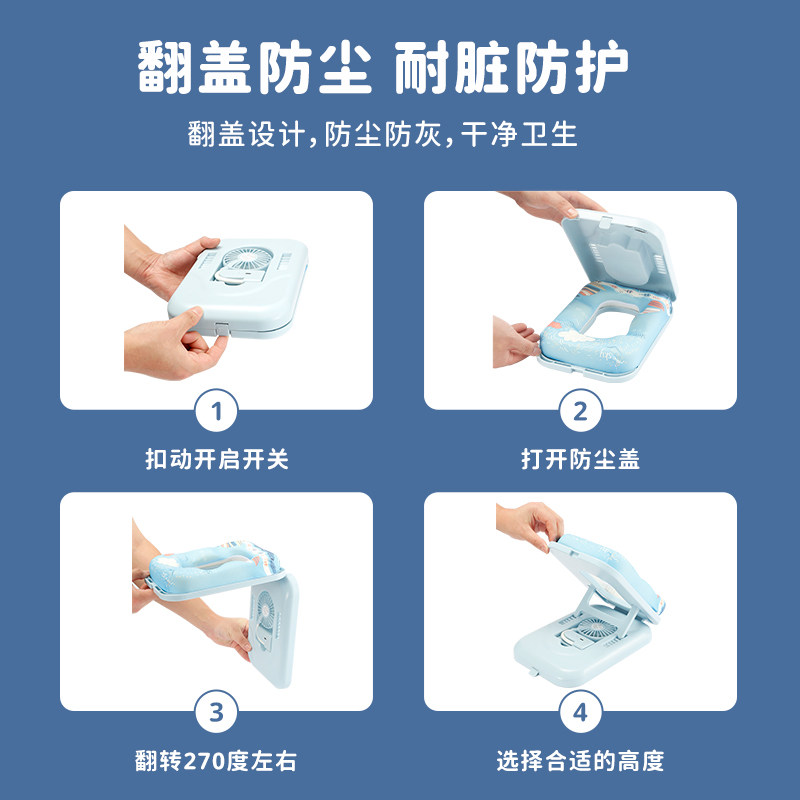 翻盖防尘 耐脏防护

翻盖设计，防尘防灰，干净卫生

1

扣动开启开关

2

打开防尘盖

3

翻转270度左右

4

选择合适的高度