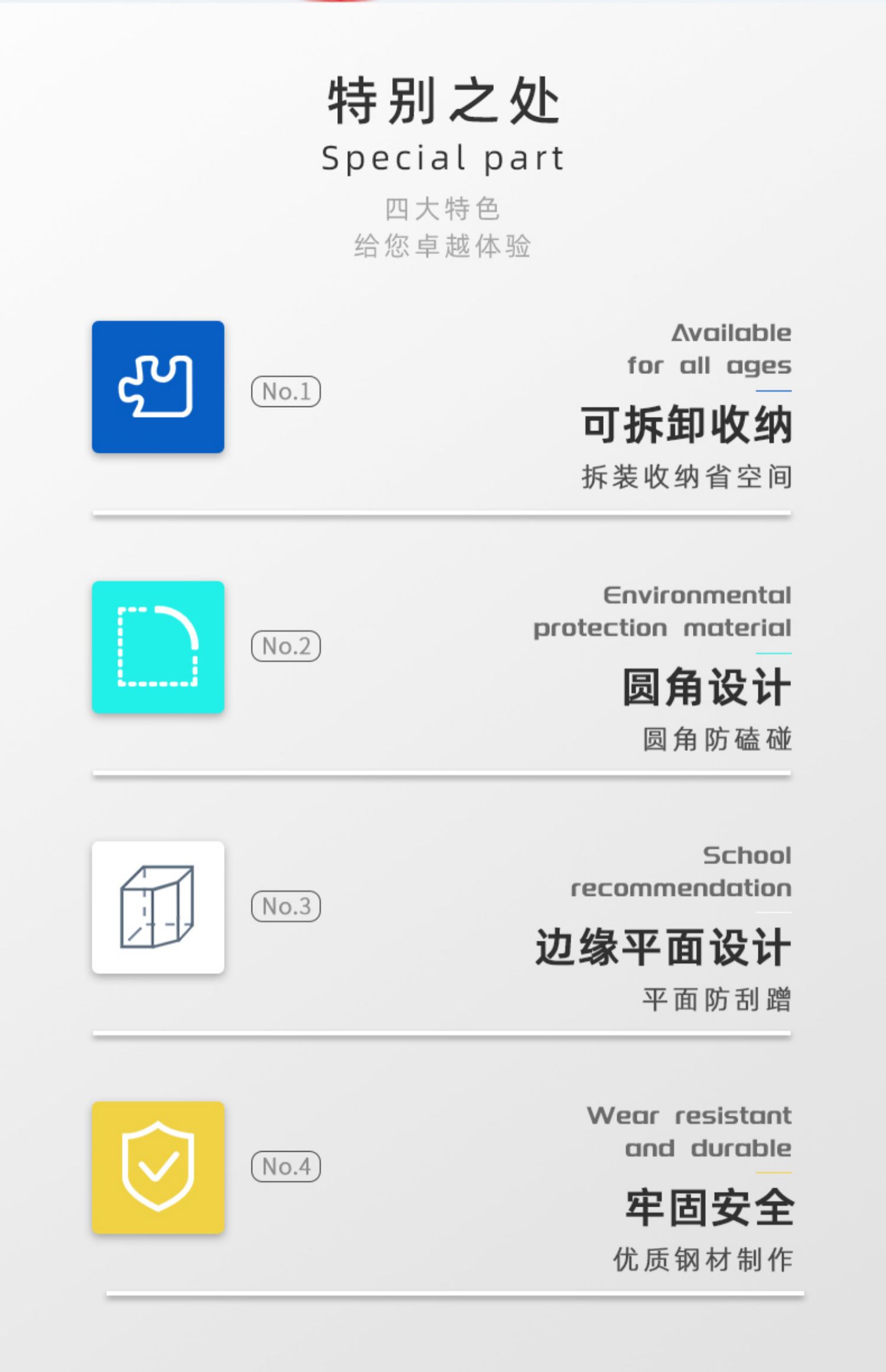 特别之处
Special part
四大特色
给您卓越体验

No.1

Available
for all ages

可拆卸收纳

拆装收纳省空间

No.2

Environmental
protection material

圆角设计

圆角防磕碰

No.3

School
recommendation

边缘平面设计

平面防刮蹭

No.4

Wear resistant
and durable

牢固安全

优质钢材制作