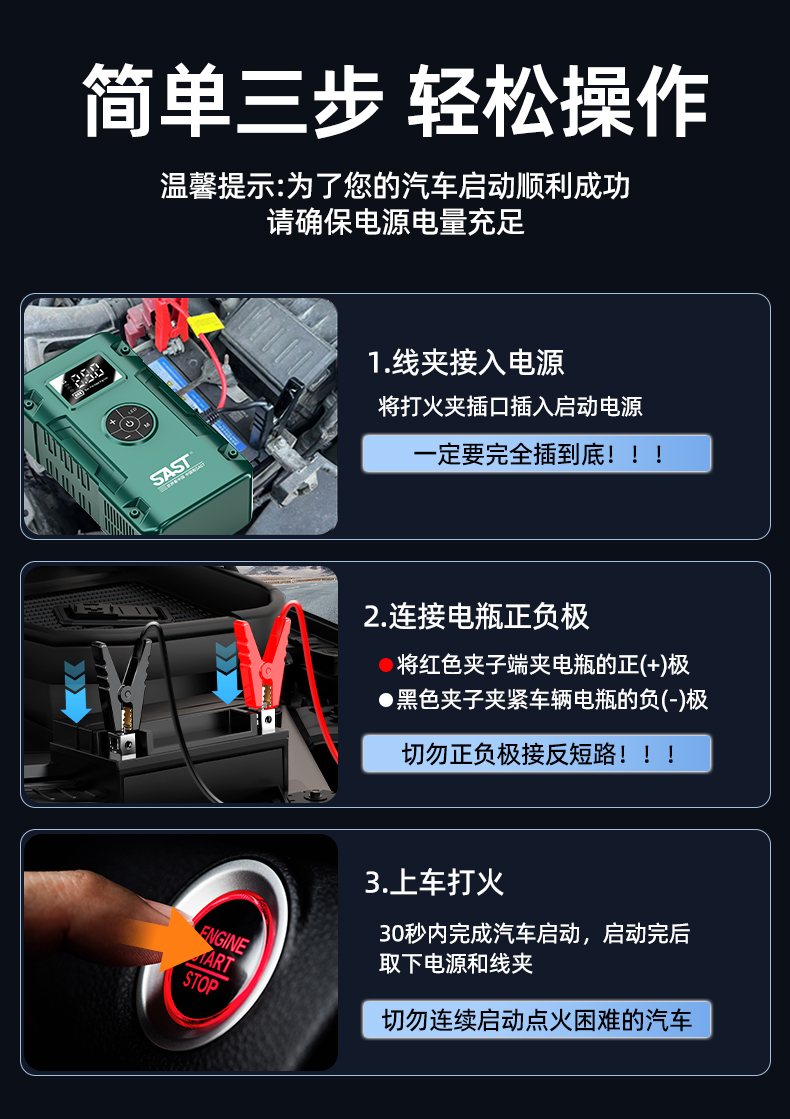 简单三步 轻松操作

温馨提示:为了您的汽车启动顺利成功
请确保电源电量充足

SAST

1.线夹接入电源

将打火夹插口插入启动电源

一定要完全插到底！！！

2.连接电瓶正负极

●将红色夹子端夹电瓶的正(+)极

●黑色夹子夹紧车辆电瓶的负(-)极

切勿正负极接反短路！！！

ENGINE START STOP

3.上车打火

30秒内完成汽车启动，启动完后取下电源和线夹

切勿连续启动点火困难的汽车