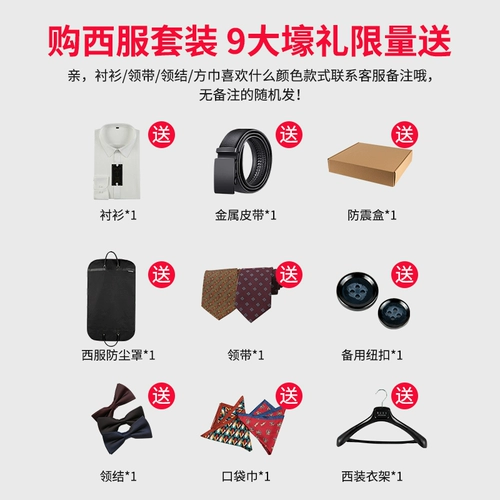 购西服套装 9大壕礼限量送

亲，衬衫/领带/领结/方巾喜欢什么颜色款式联系客服备注哦，无备注的随机发！

送
衬衫*1

送
金属皮带*1

送
防震盒*1

送
西服防尘罩*1

送
领带*1

送
备用纽扣*1

送
领结*1

送
口袋巾*1

送
西装衣架*1