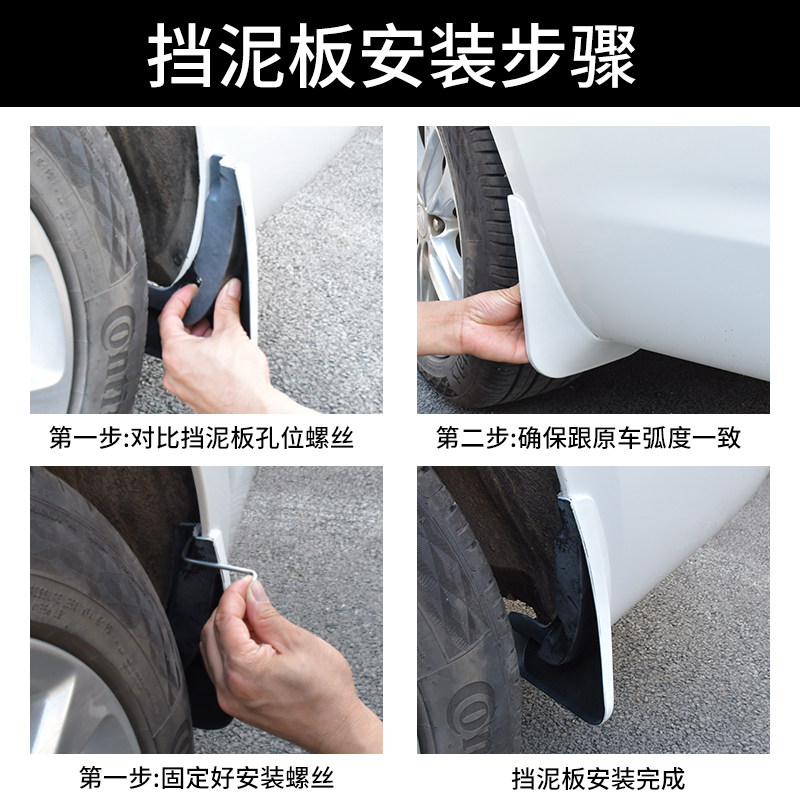 挡泥板安装步骤

第一步:对比挡泥板孔位螺丝

第二步:确保跟原车弧度一致

第一步:固定好安装螺丝

挡泥板安装完成