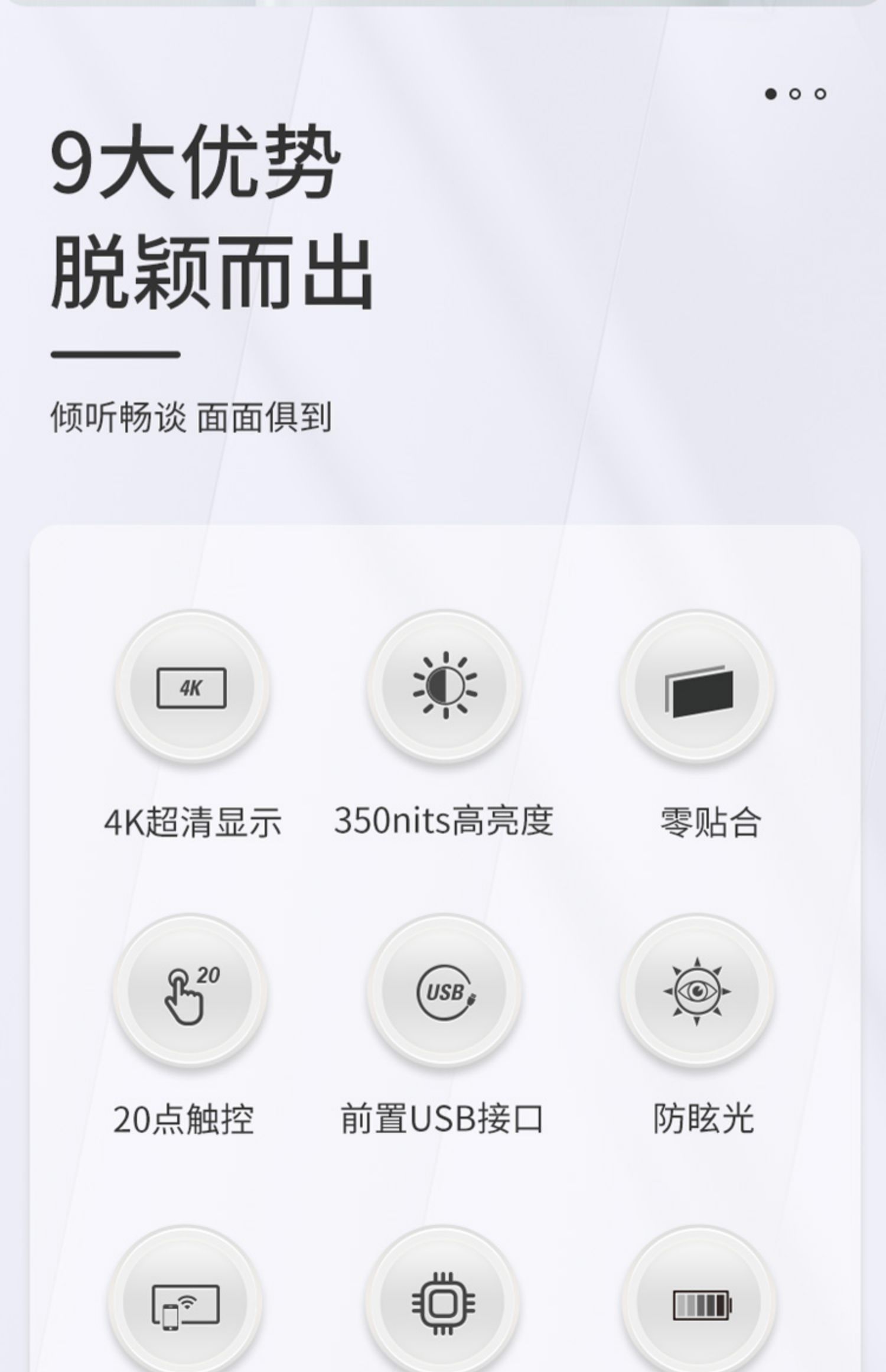 9大优势
脱颖而出

倾听畅谈 面面俱到

4K

4K超清显示

350nits高亮度

零贴合

20

20点触控

USB

前置USB接口

防眩光