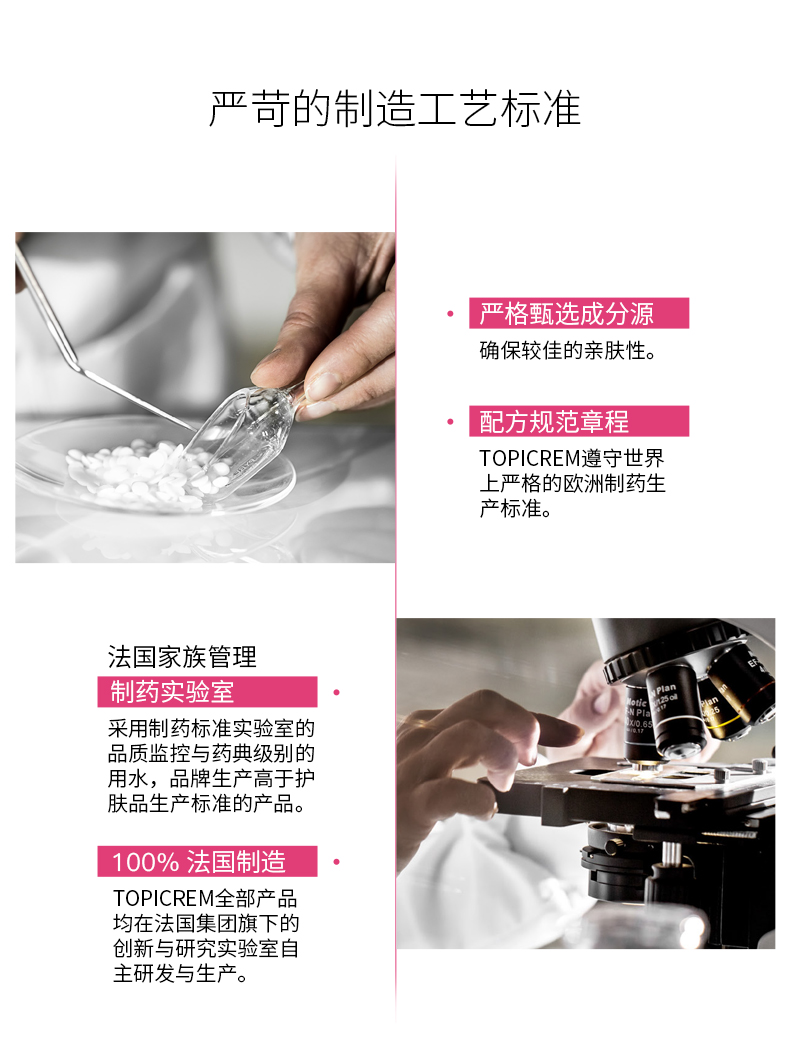 严苛的制造工艺标准

严格甄选成分源

确保较佳的亲肤性。

配方规范章程

TOPICREM遵守世界上严格的欧洲制药生产标准。

法国家族管理

制药实验室

采用制药标准实验室的品质监控与药典级别的用水，品牌生产高于护肤品生产标准的产品。

100% 法国制造

TOPICREM全部产品均在法国集团旗下的创新与研究实验室自主研发与生产。