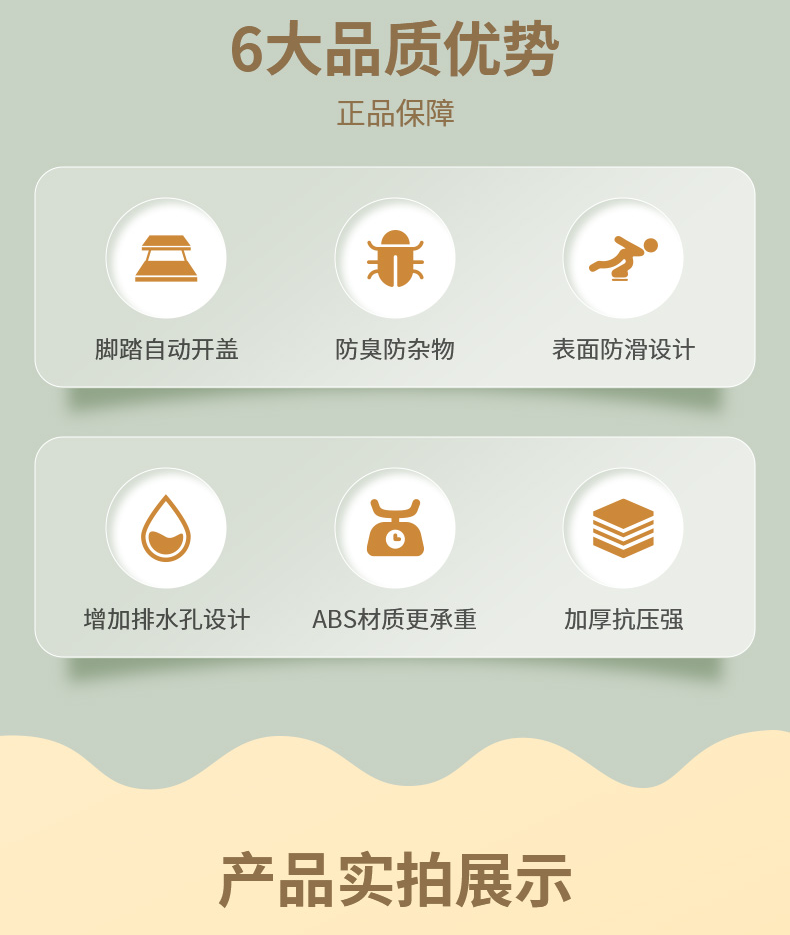 6大品质优势

正品保障

脚踏自动开盖

防臭防杂物

表面防滑设计

增加排水孔设计

ABS材质更承重

加厚抗压强

产品实拍展示