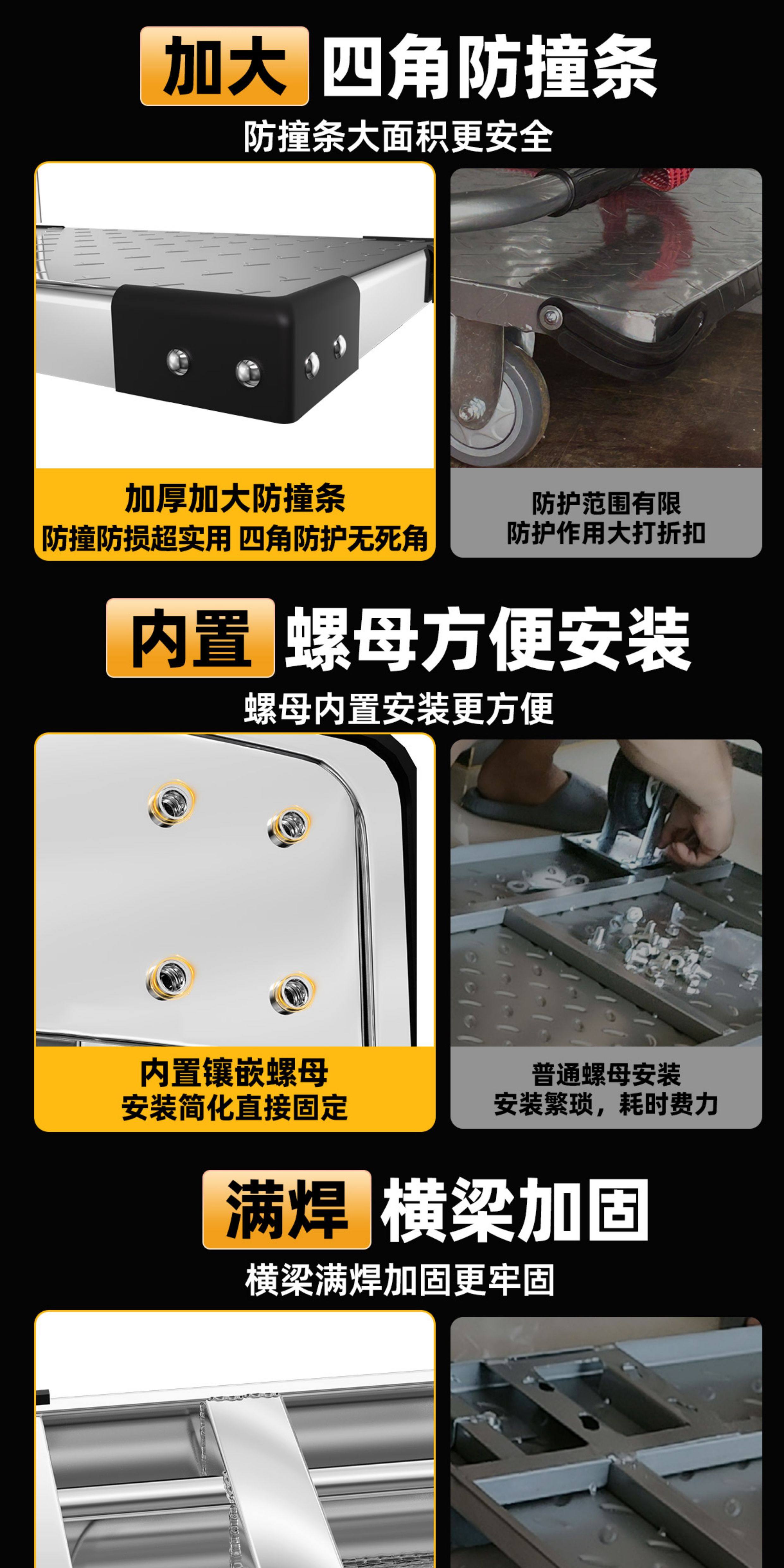 加大 四角防撞条

防撞条大面积更安全

加厚加大防撞条
防撞防损超实用 四角防护无死角

防护范围有限
防护作用大打折扣

内置 螺母方便安装

螺母内置安装更方便

内置镶嵌螺母
安装简化直接固定

普通螺母安装
安装繁琐，耗时费力

满焊 横梁加固

横梁满焊加固更牢固