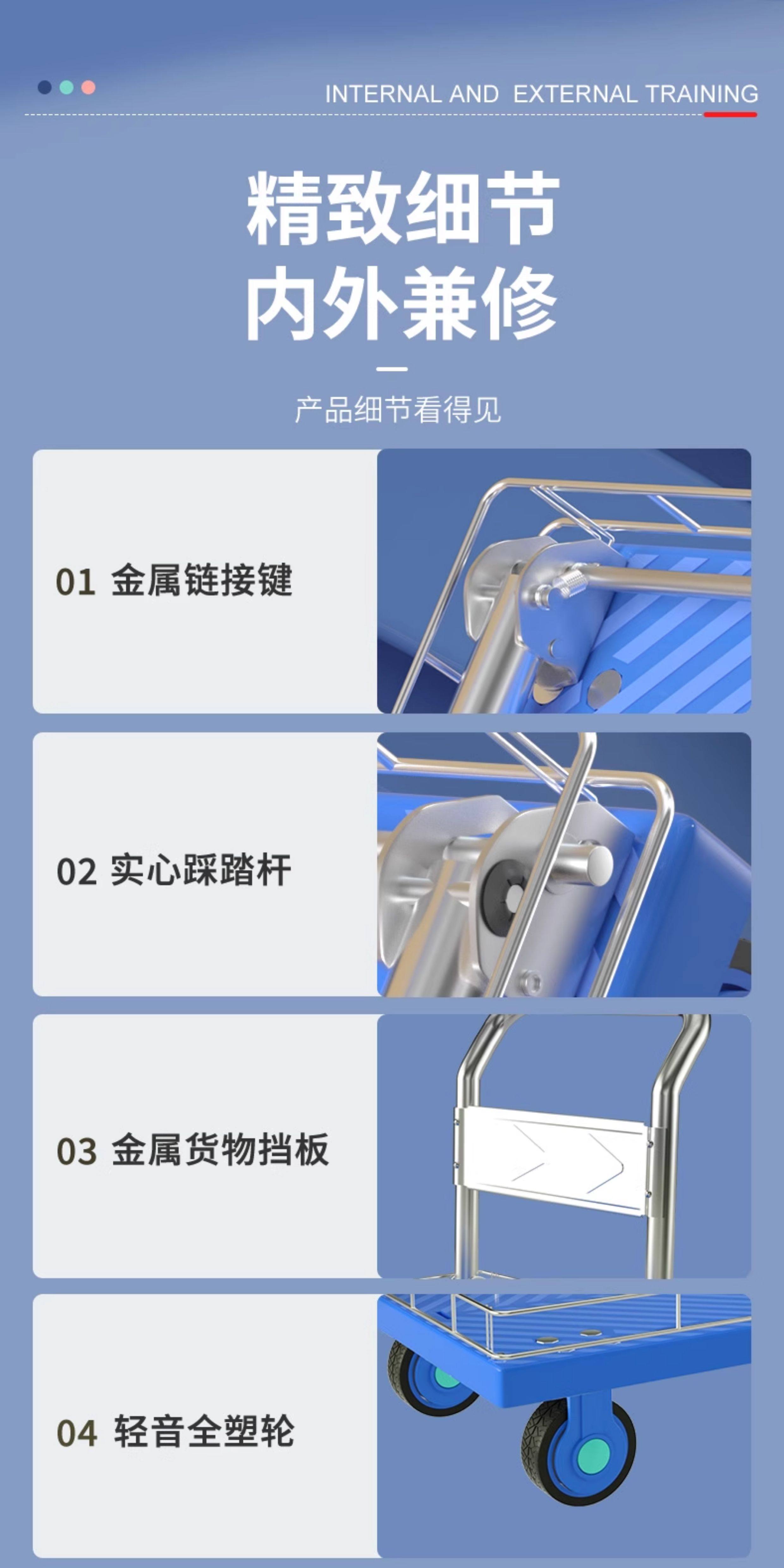 INTERNAL AND EXTERNAL TRAINING

精致细节
内外兼修

产品细节看得见

01 金属链接键

02 实心踩踏杆

03 金属货物挡板

04 轻音全塑轮