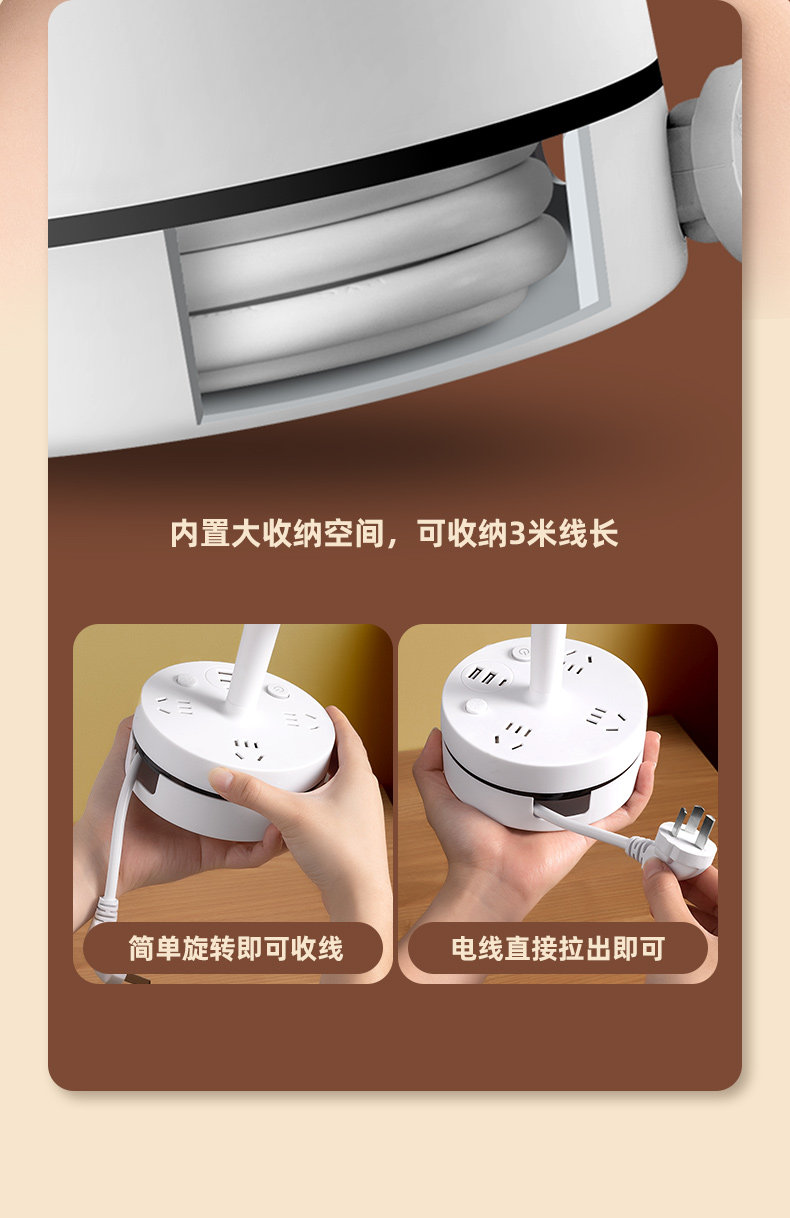 内置大收纳空间，可收纳3米线长

简单旋转即可收线

电线直接拉出即可