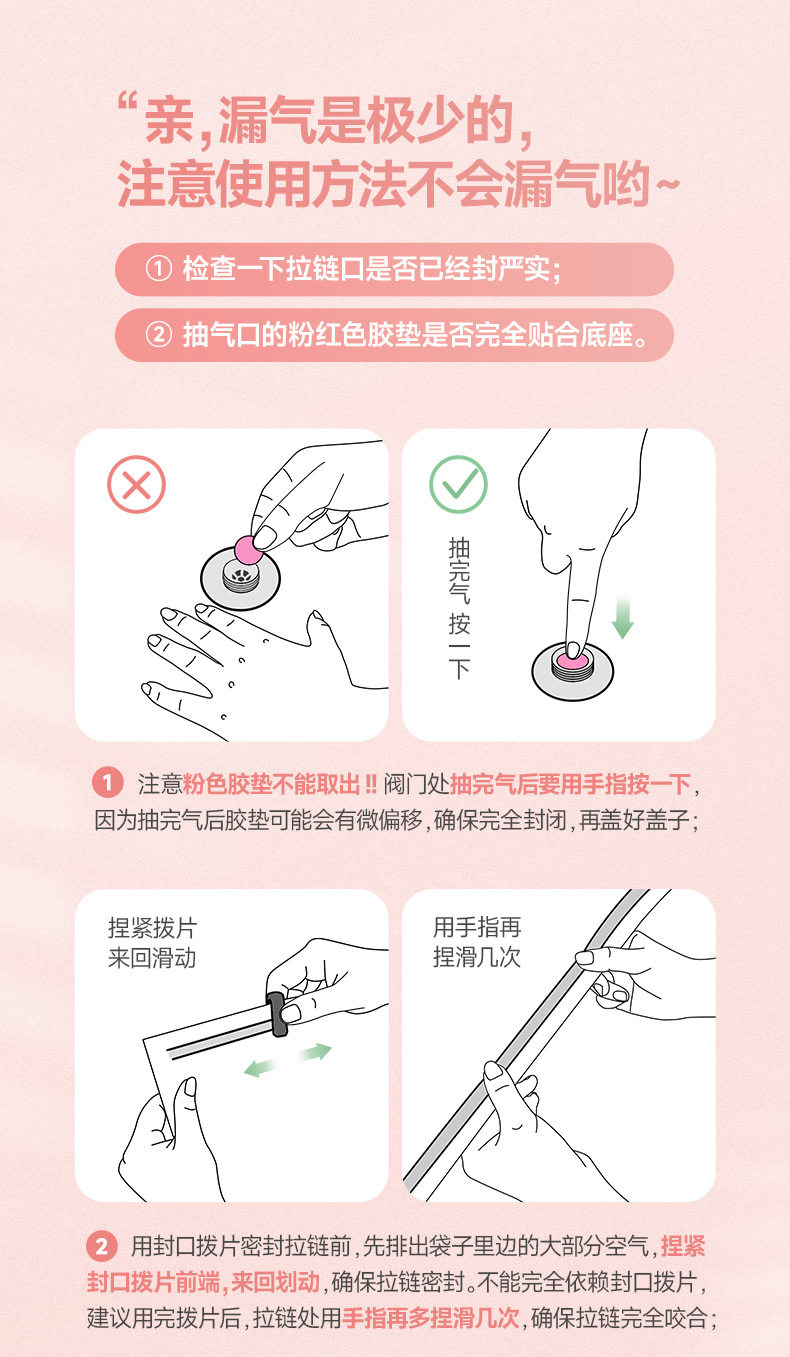 “亲，漏气是极少的，
注意使用方法不会漏气哟~

① 检查一下拉链口是否已经封严实；

② 抽气口的粉红色胶垫是否完全贴合底座。

抽完气 按一下

1 注意粉色胶垫不能取出‼ 阀门处抽完气后要用手指按一下，因为抽完气后胶垫可能会有微偏移，确保完全封闭，再盖好盖子；

捏紧拨片
来回滑动

用手指再
捏滑几次

2 用封口拨片密封拉链前，先排出袋子里边的大部分空气，捏紧封口拨片前端，来回划动，确保拉链密封。不能完全依赖封口拨片，建议用完拨片后，拉链处用手指再多捏滑几次，确保拉链完全咬合；