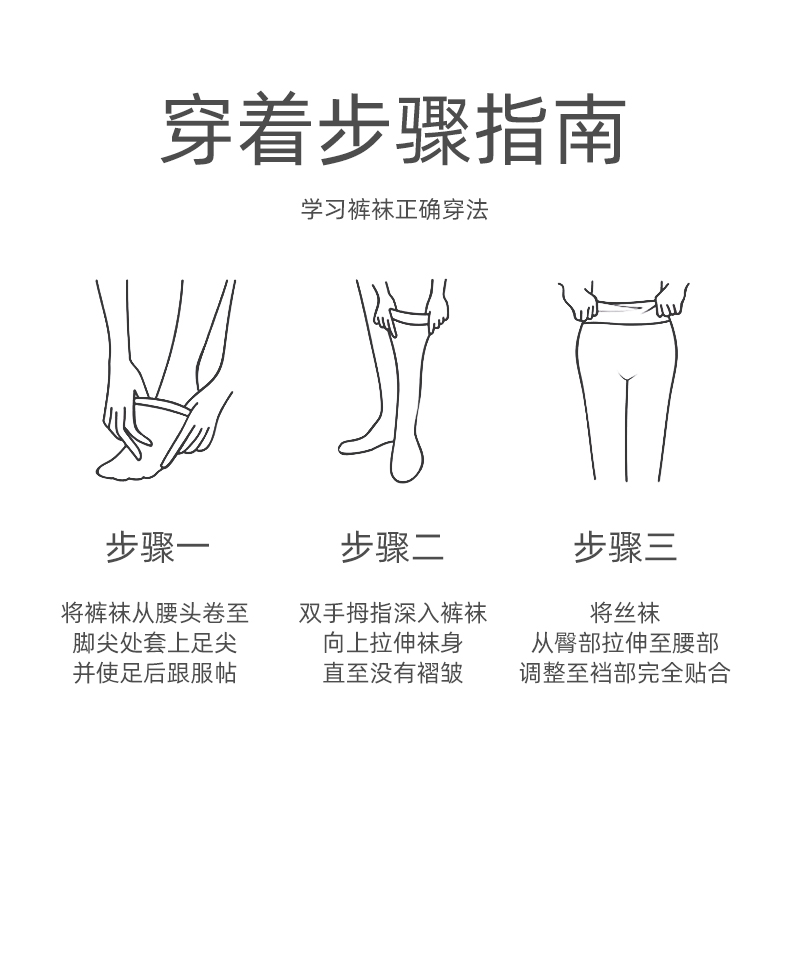 穿着步骤指南

学习裤袜正确穿法

步骤一

将裤袜从腰头卷至
脚尖处套上足尖
并使足后跟服帖

步骤二

双手拇指深入裤袜
向上拉伸袜身
直至没有褶皱

步骤三

将丝袜
从臀部拉伸至腰部
调整至裆部完全贴合