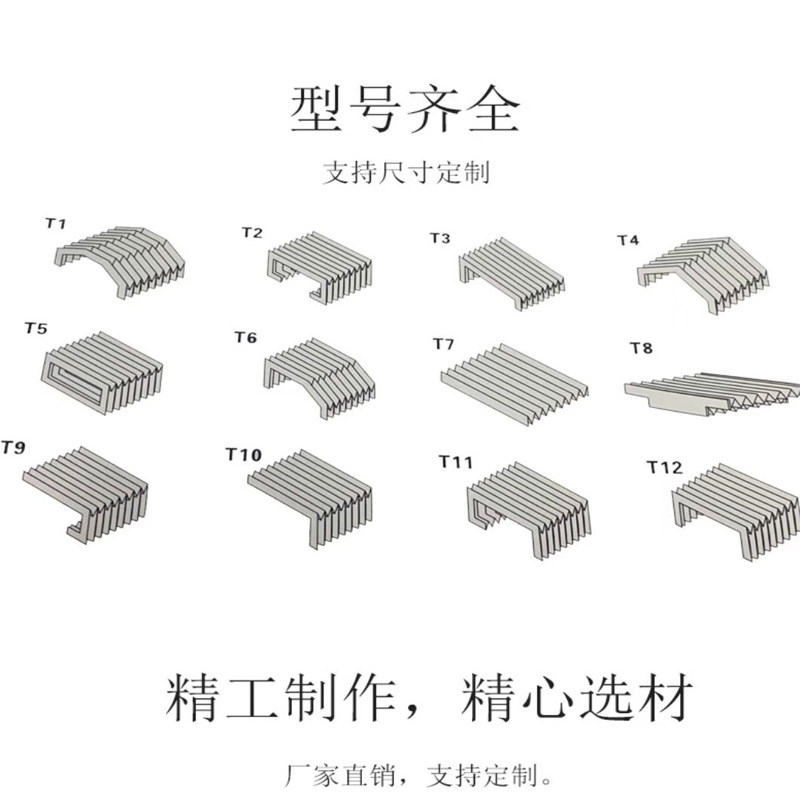 型号齐全

支持尺寸定制

T1

T2

T3

T4

T5

T6

T7

T8

T9

T10

T11

T12

精工制作，精心选材

厂家直销，支持定制。