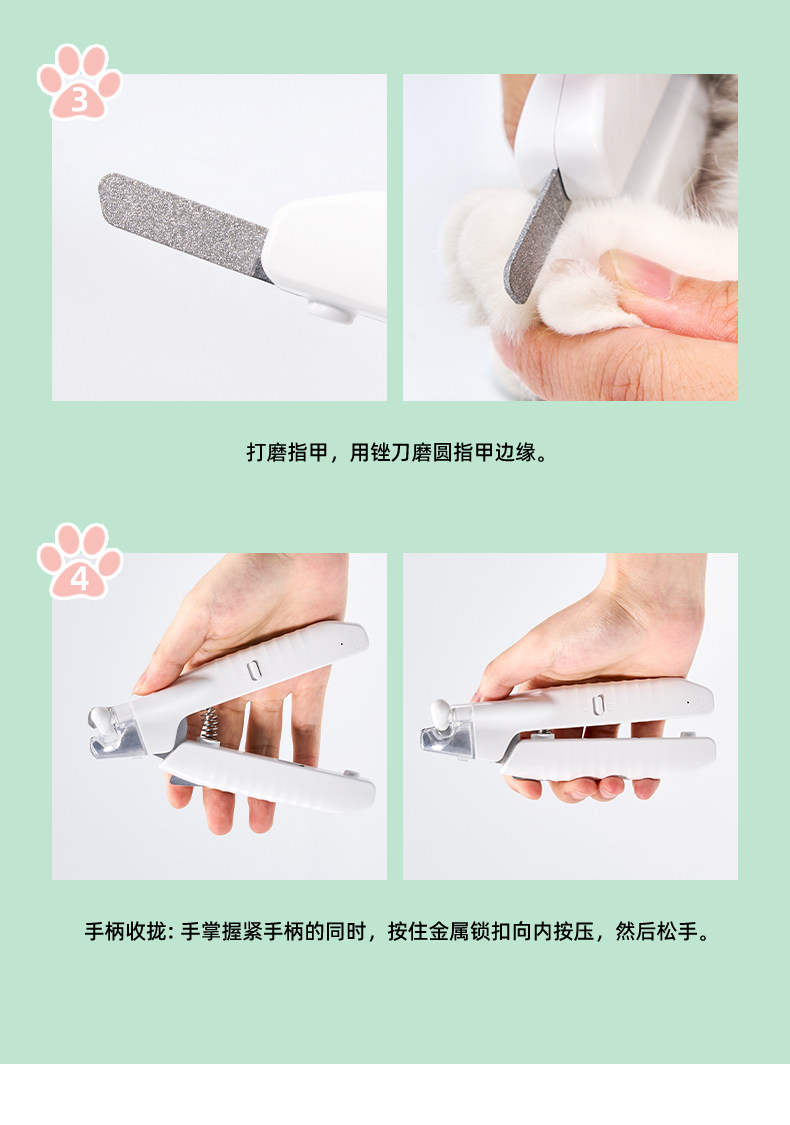 3

打磨指甲，用锉刀磨圆指甲边缘。

4

手柄收拢: 手掌握紧手柄的同时，按住金属锁扣向内按压，然后松手。