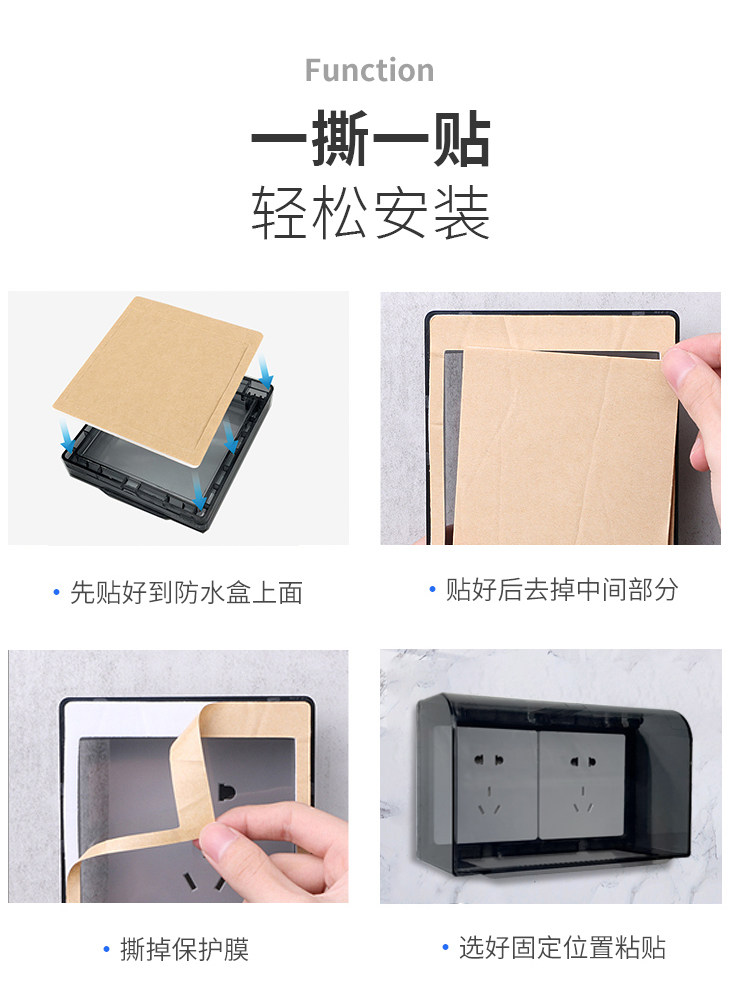 Function

一撕一贴

轻松安装

• 先贴好到防水盒上面

• 贴好后去掉中间部分

• 撕掉保护膜

• 选好固定位置粘贴