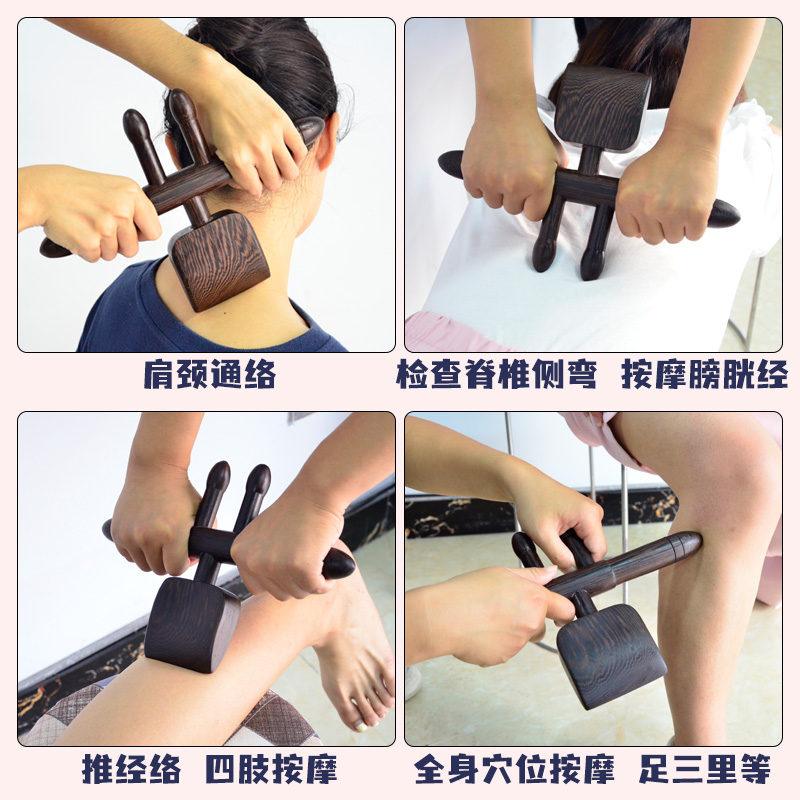 肩颈通络

检查脊椎侧弯 按摩膀胱经

推经络 四肢按摩

全身穴位按摩 足三里等