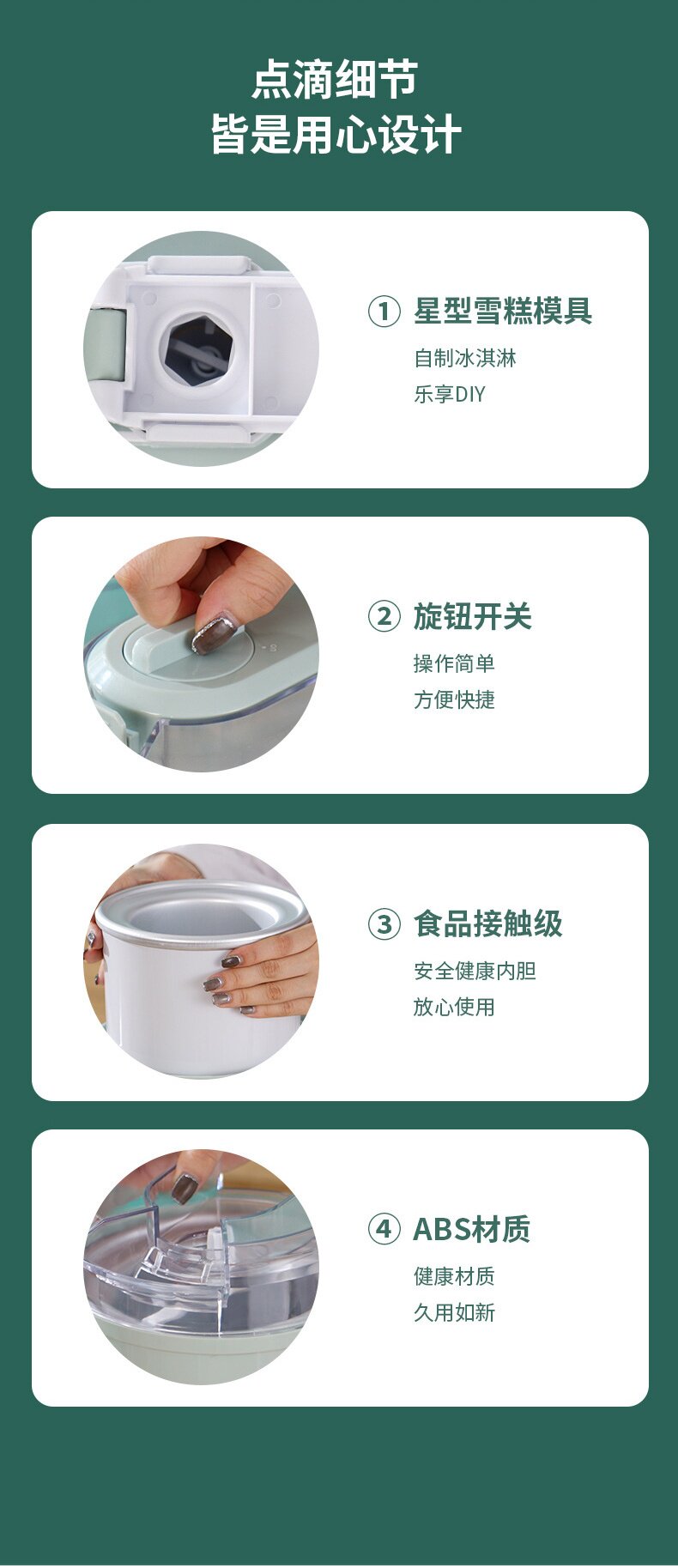 点滴细节
皆是用心设计

① 星型雪糕模具
自制冰淇淋
乐享DIY

② 旋钮开关
操作简单
方便快捷

③ 食品接触级
安全健康内胆
放心使用

④ ABS材质
健康材质
久用如新