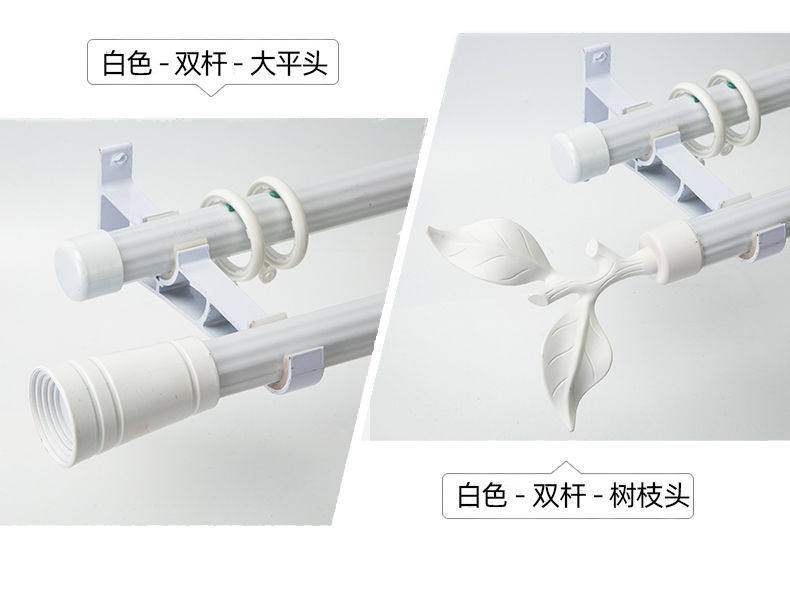 白色 - 双杆 - 大平头

白色 - 双杆 - 树枝头