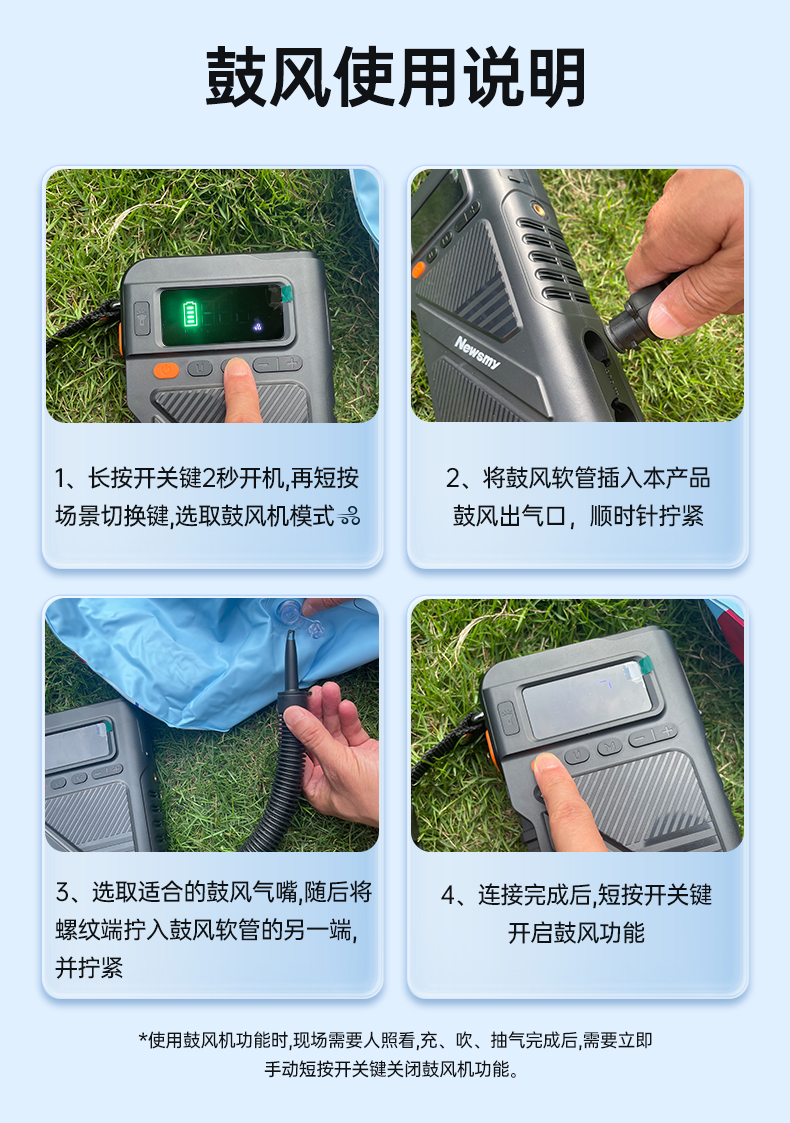 鼓风使用说明

Newsmy

1、长按开关键2秒开机,再短按场景切换键,选取鼓风机模式

2、将鼓风软管插入本产品鼓风出气口，顺时针拧紧

3、选取适合的鼓风气嘴,随后将螺纹端拧入鼓风软管的另一端,并拧紧

4、连接完成后,短按开关键开启鼓风功能

*使用鼓风机功能时,现场需要人照看,充、吹、抽气完成后,需要立即手动短按开关键关闭鼓风机功能。