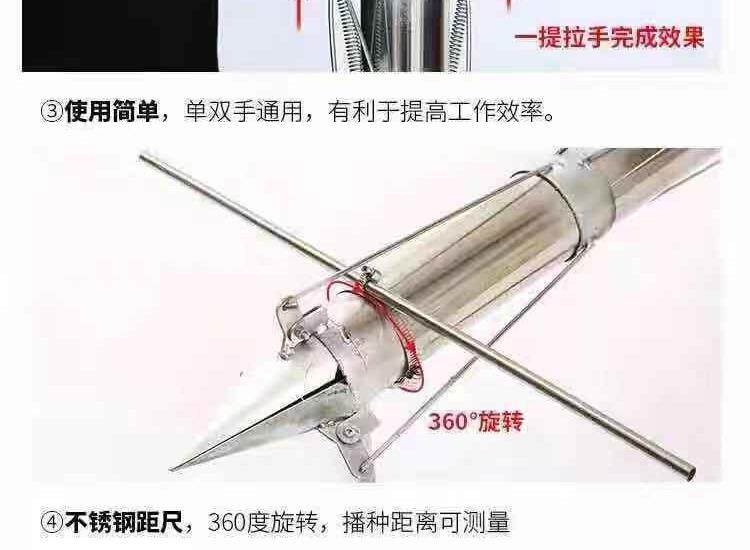 一提拉手完成效果

③使用简单，单双手通用，有利于提高工作效率。

360°旋转

④不锈钢距尺，360度旋转，播种距离可测量