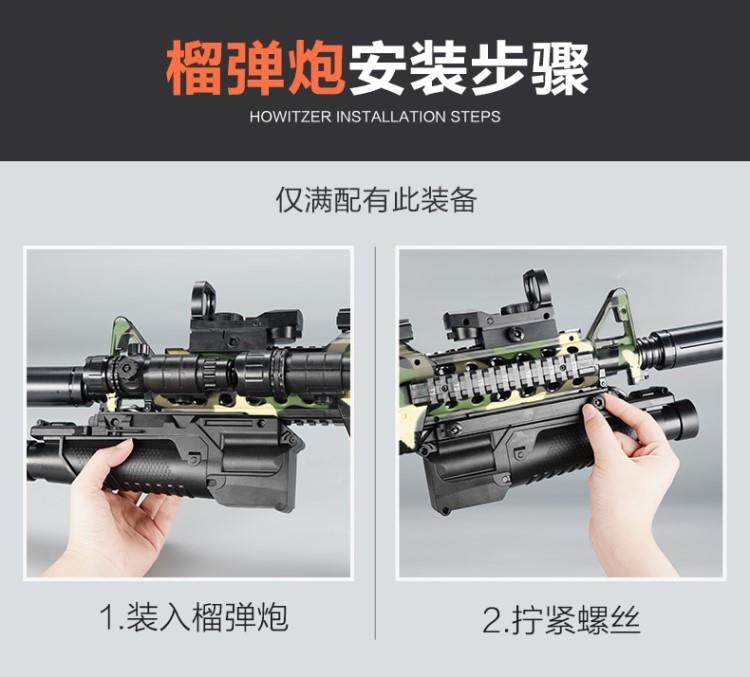 榴弹炮安装步骤

HOWITZER INSTALLATION STEPS

仅满配有此装备

1.装入榴弹炮

2.拧紧螺丝