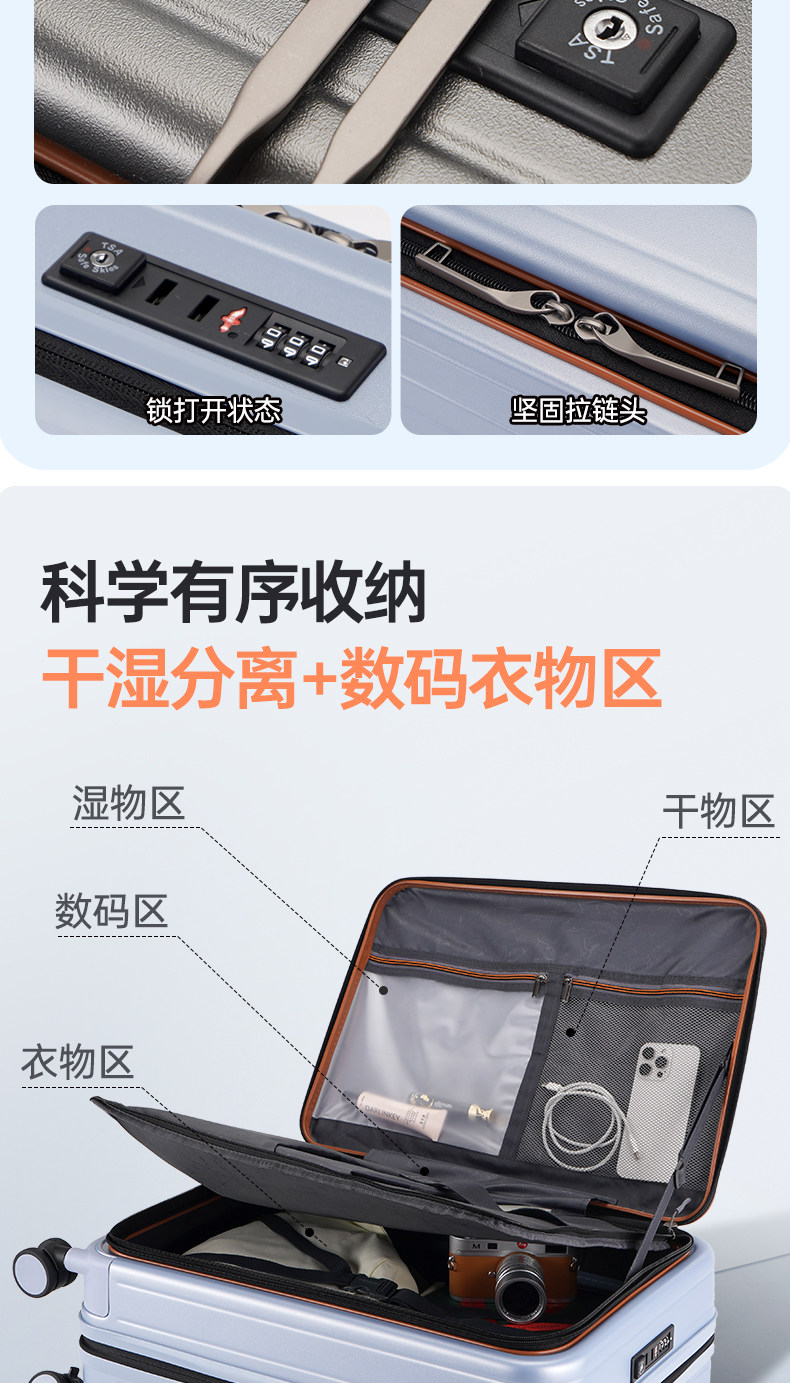 TSA Safe Skies

TSA Safe Skies

锁打开状态

坚固拉链头

科学有序收纳

干湿分离+数码衣物区

湿物区

干物区

数码区

衣物区